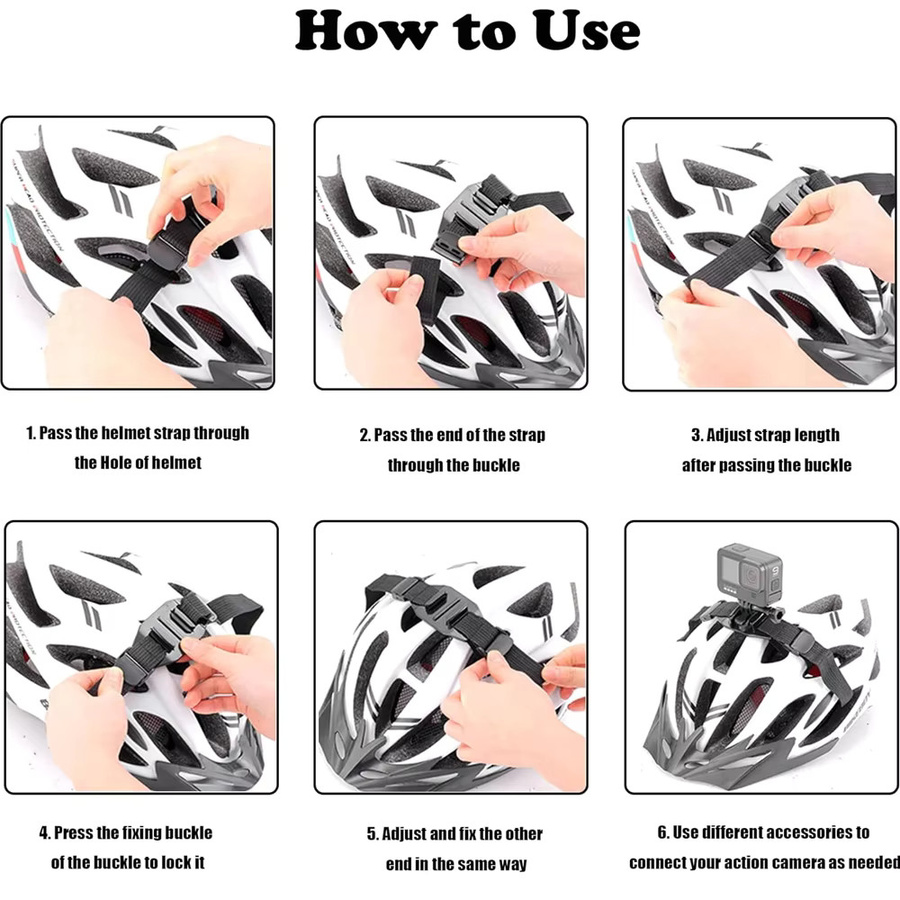 How to Use

1. Pass the helmet strap through the Hole of helmet

2. Pass the end of the strap through the buckle

3. Adjust strap length after passing the buckle

4. Press the fixing buckle of the buckle to lock it

5. Adjust and fix the other end in the same way

6. Use different accessories to connect your action camera as needed