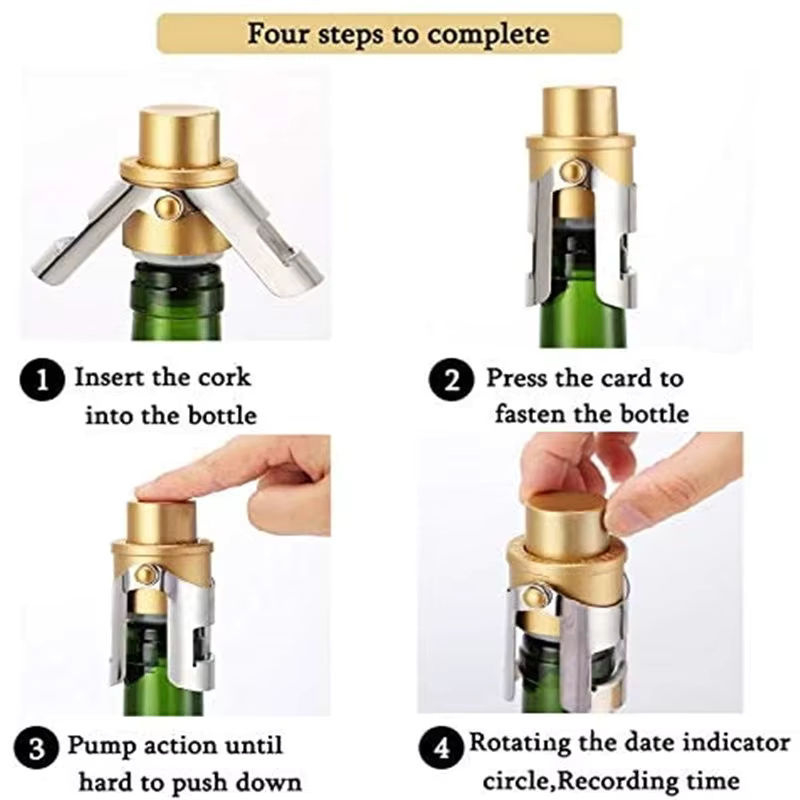 Four steps to complete

1 Insert the cork into the bottle

2 Press the card to fasten the bottle

3 Pump action until hard to push down

4 Rotating the date indicator circle,Recording time