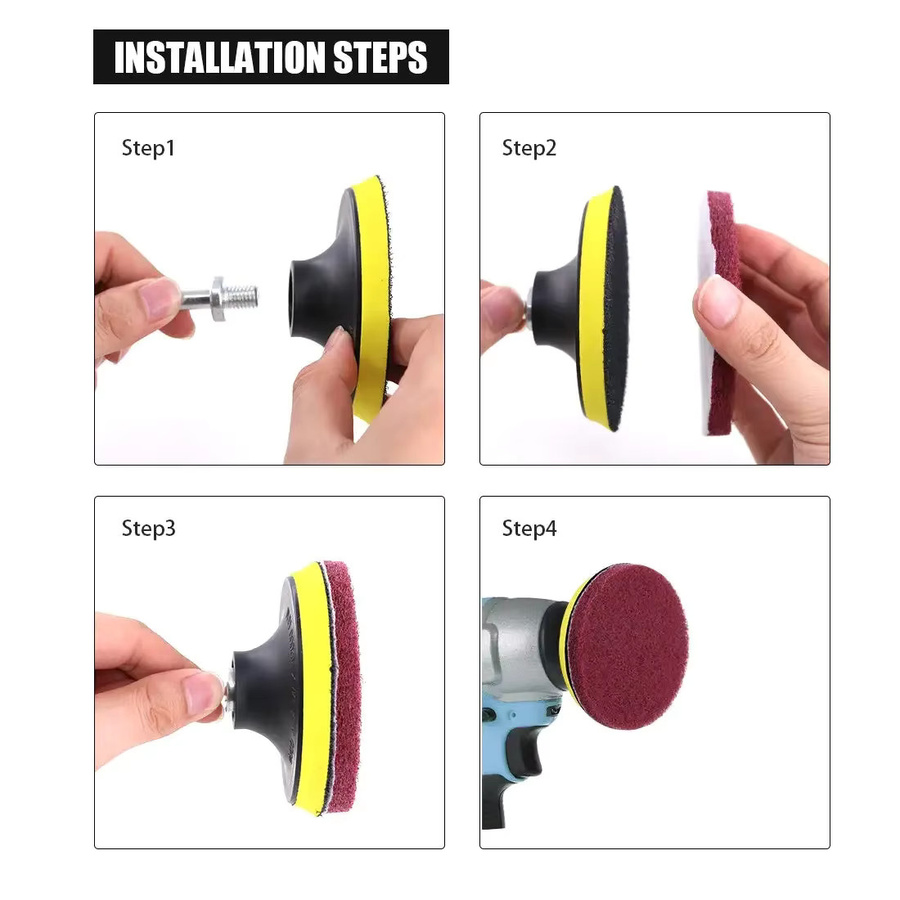 INSTALLATION STEPS

Step1

Step2

Step3

Step4