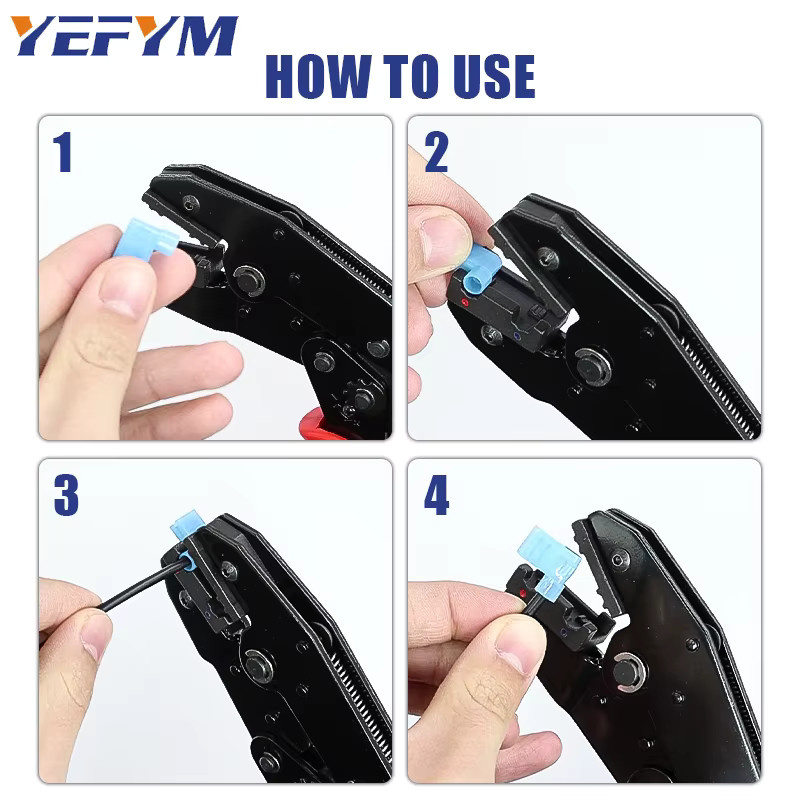 YEFYM

HOW TO USE

1

2

3

4