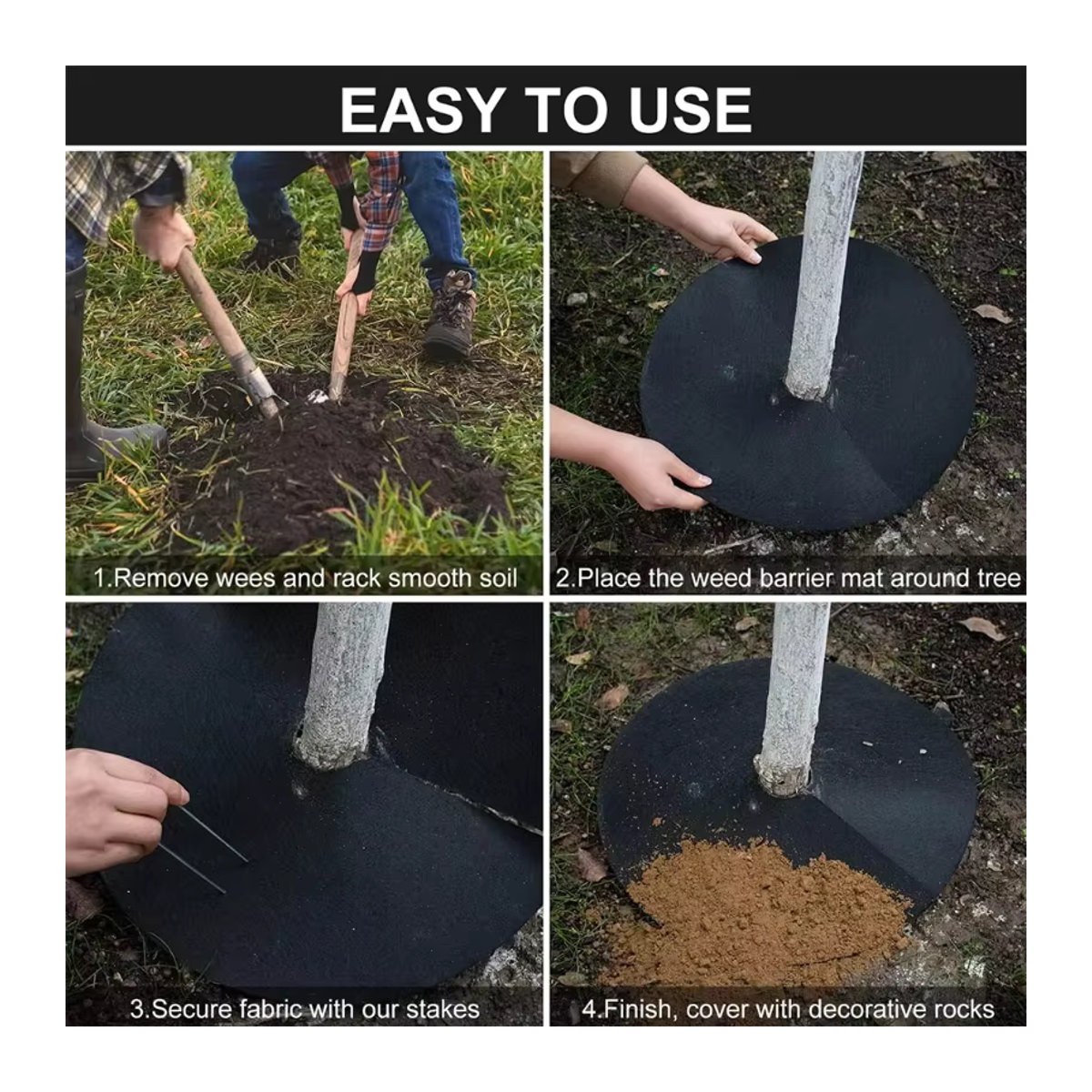 EASY TO USE

1.Remove wees and rack smooth soil

2.Place the weed barrier mat around tree

3.Secure fabric with our stakes

4.Finish, cover with decorative rocks