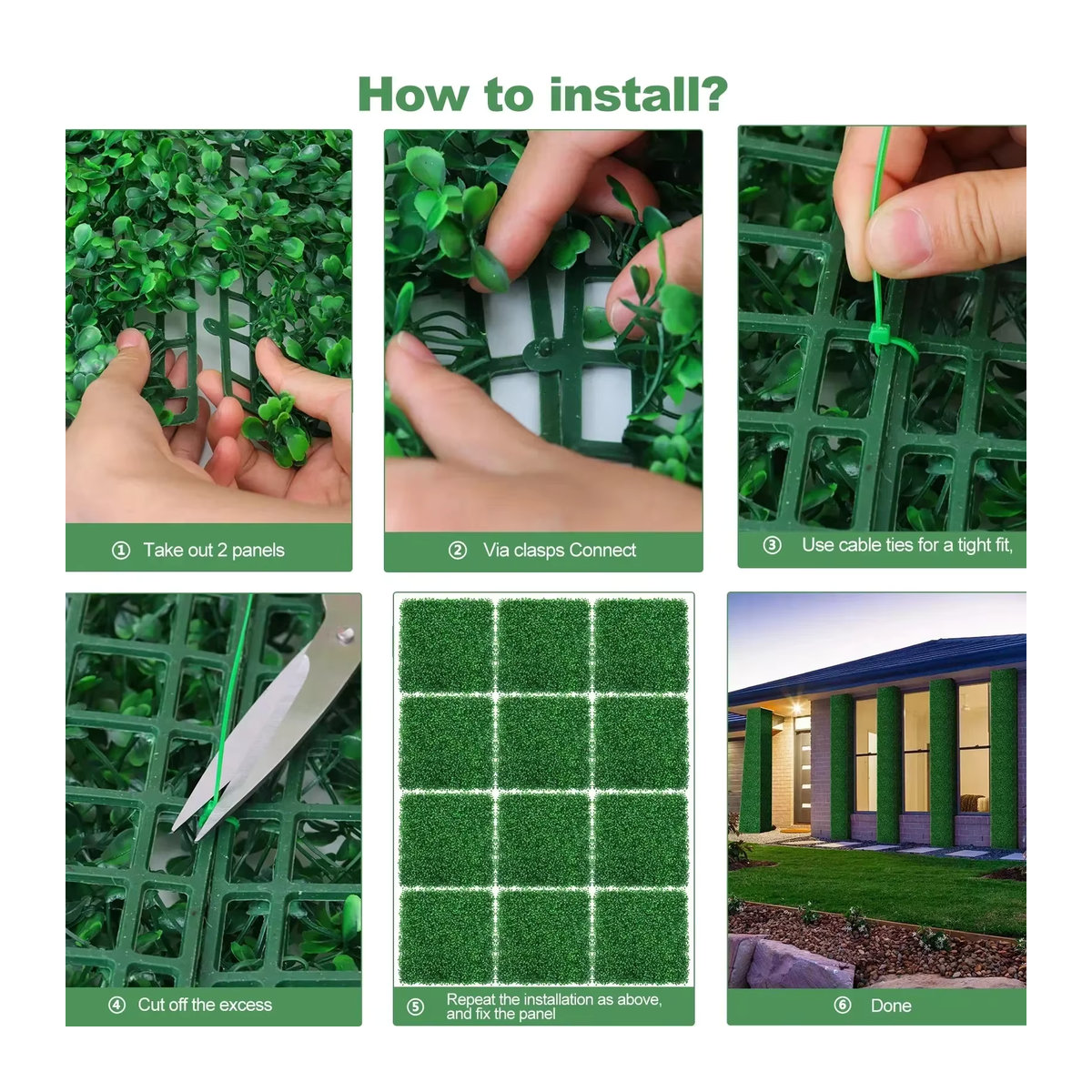 How to install?

① Take out 2 panels

② Via clasps Connect

③ Use cable ties for a tight fit,

④ Cut off the excess

⑤ Repeat the installation as above, and fix the panel

⑥ Done