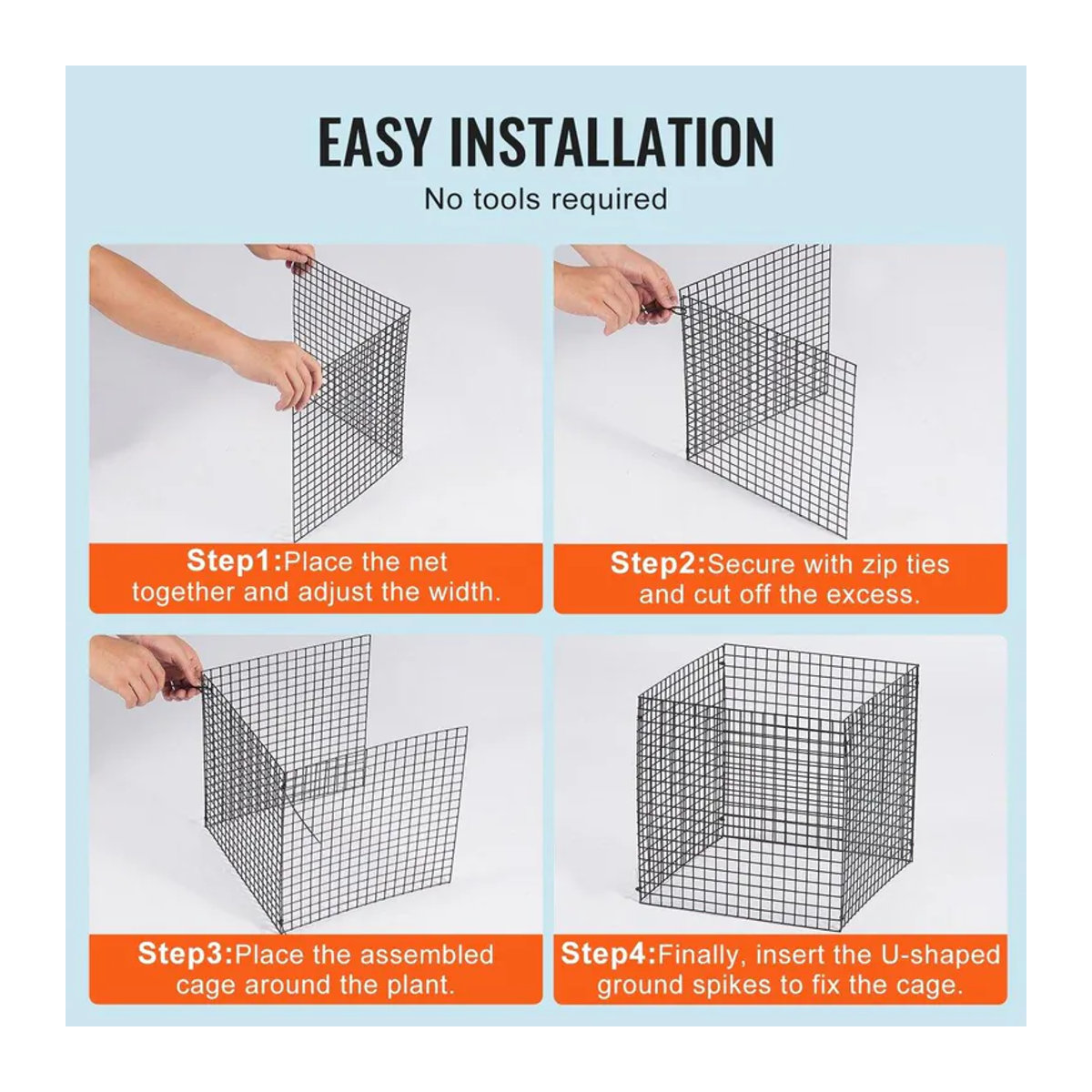 EASY INSTALLATION

No tools required

Step1:Place the net together and adjust the width.

Step2:Secure with zip ties and cut off the excess.

Step3:Place the assembled cage around the plant.

Step4:Finally, insert the U-shaped ground spikes to fix the cage.