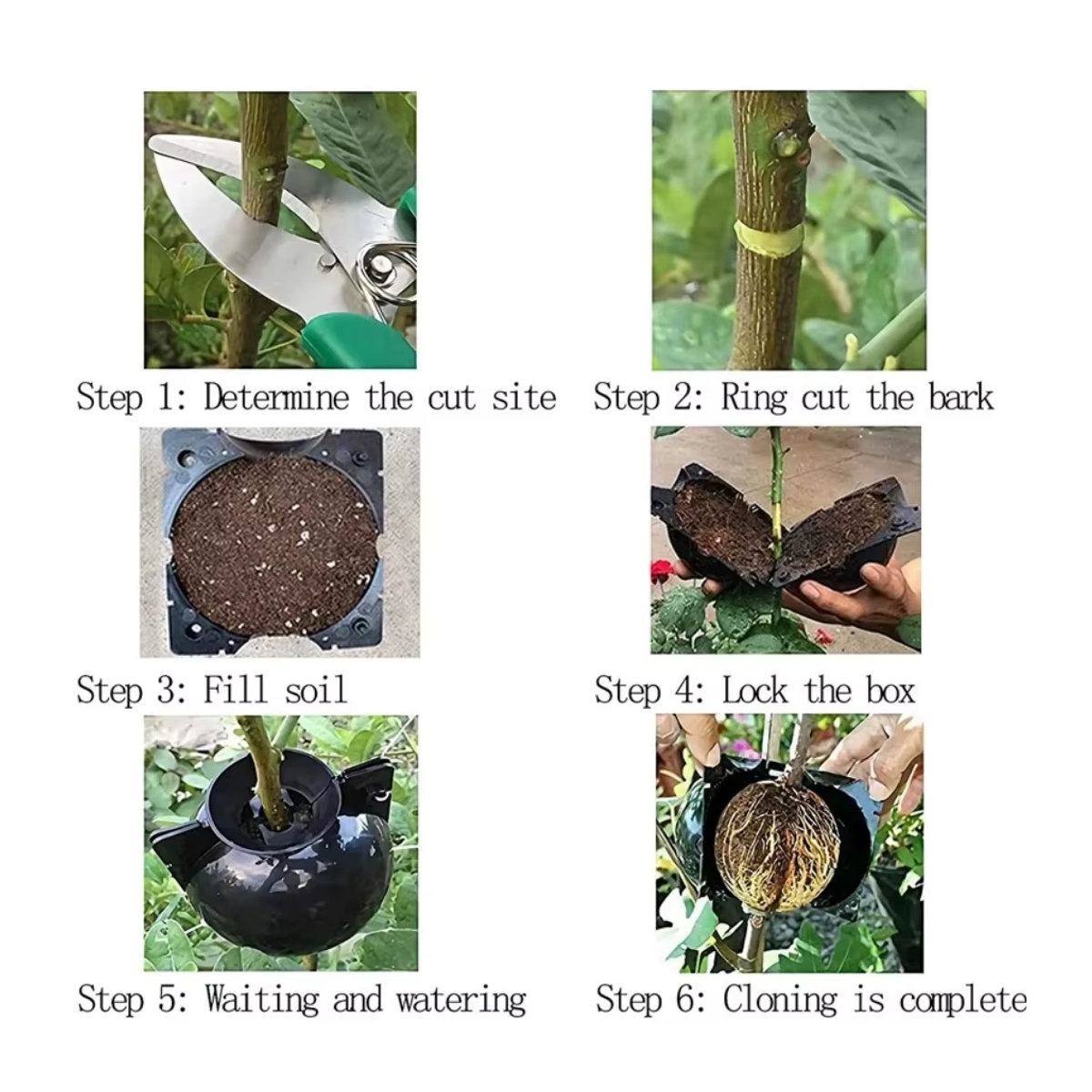 Step 1: Determine the cut site

Step 2: Ring cut the bark

Step 3: Fill soil

Step 4: Lock the box

Step 5: Waiting and watering

Step 6: Cloning is complete