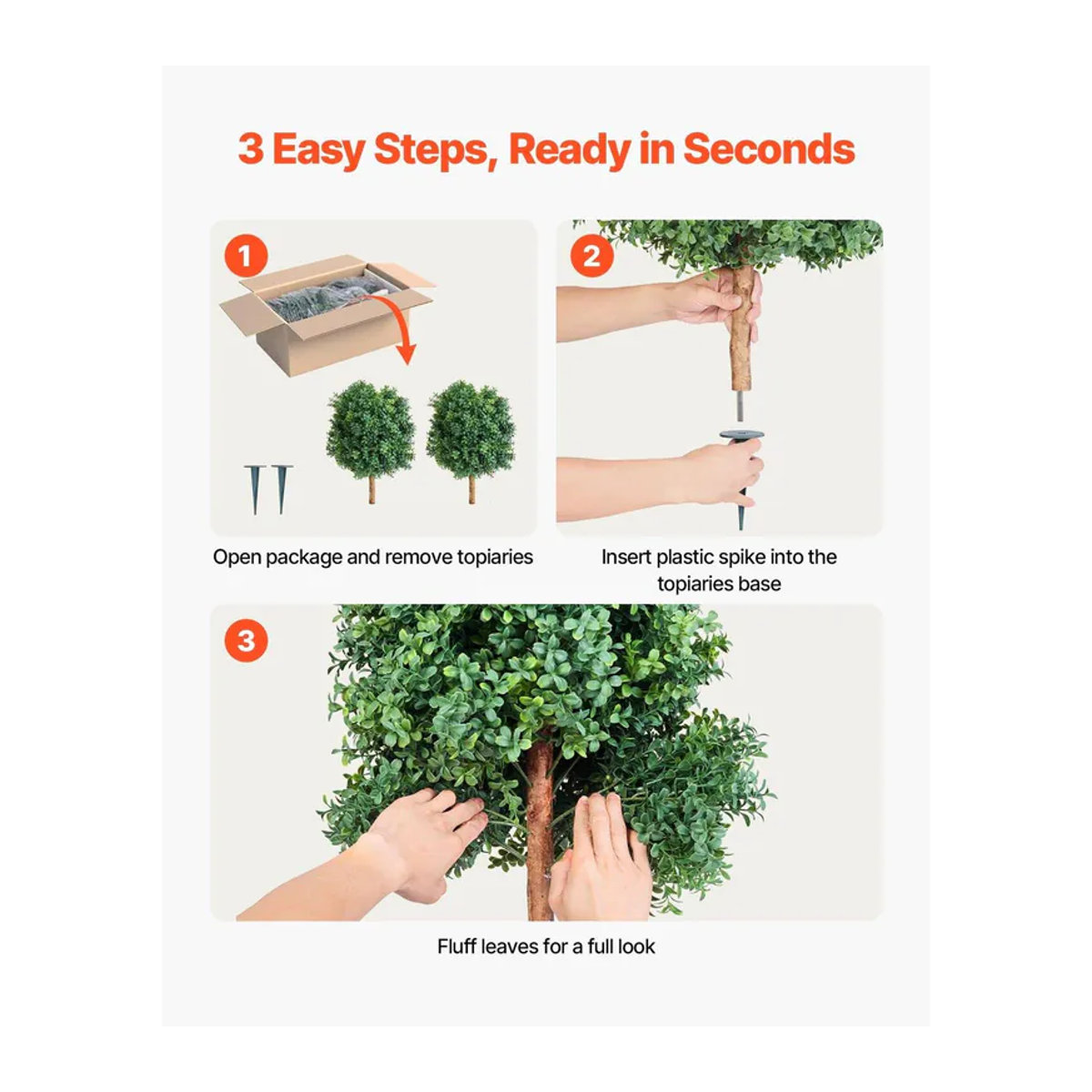 3 Easy Steps, Ready in Seconds

1

Open package and remove topiaries

2

Insert plastic spike into the topiaries base

3

Fluff leaves for a full look