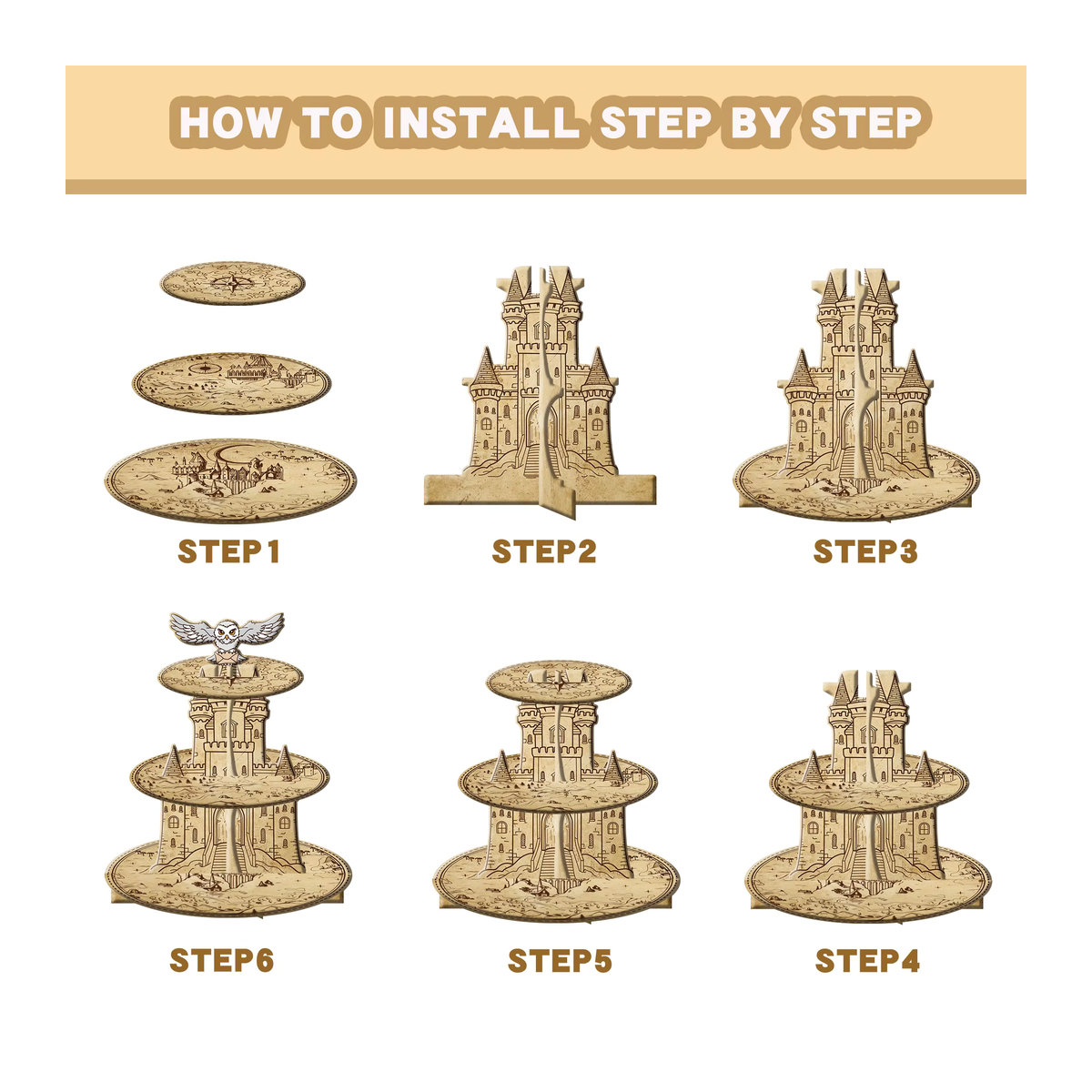 HOW TO INSTALL STEP BY STEP

STEP1

STEP2

STEP3

STEP6

STEP5

STEP4