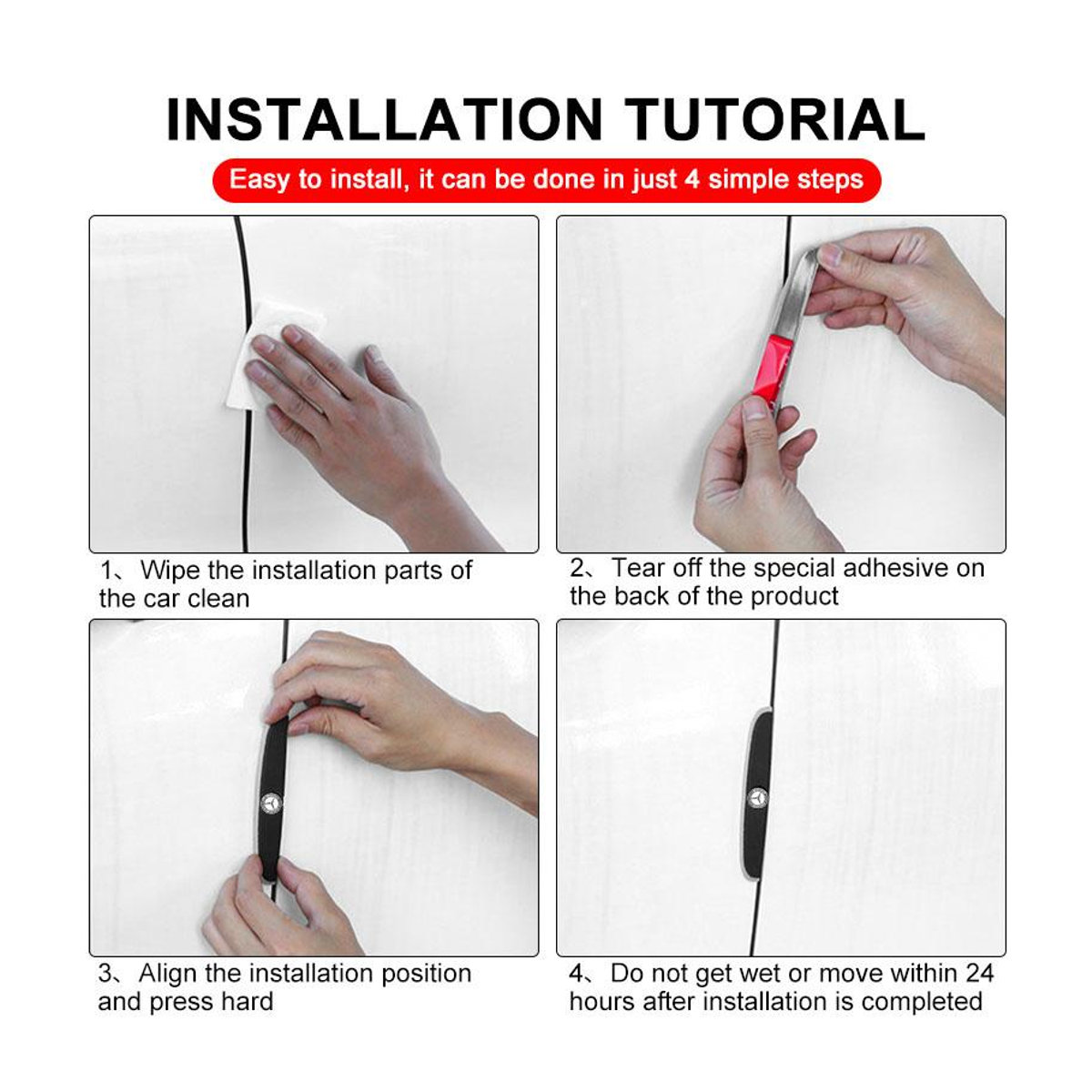 INSTALLATION TUTORIAL

Easy to install, it can be done in just 4 simple steps

1、Wipe the installation parts of the car clean

2、Tear off the special adhesive on the back of the product

3、Align the installation position and press hard

4、Do not get wet or move within 24 hours after installation is completed