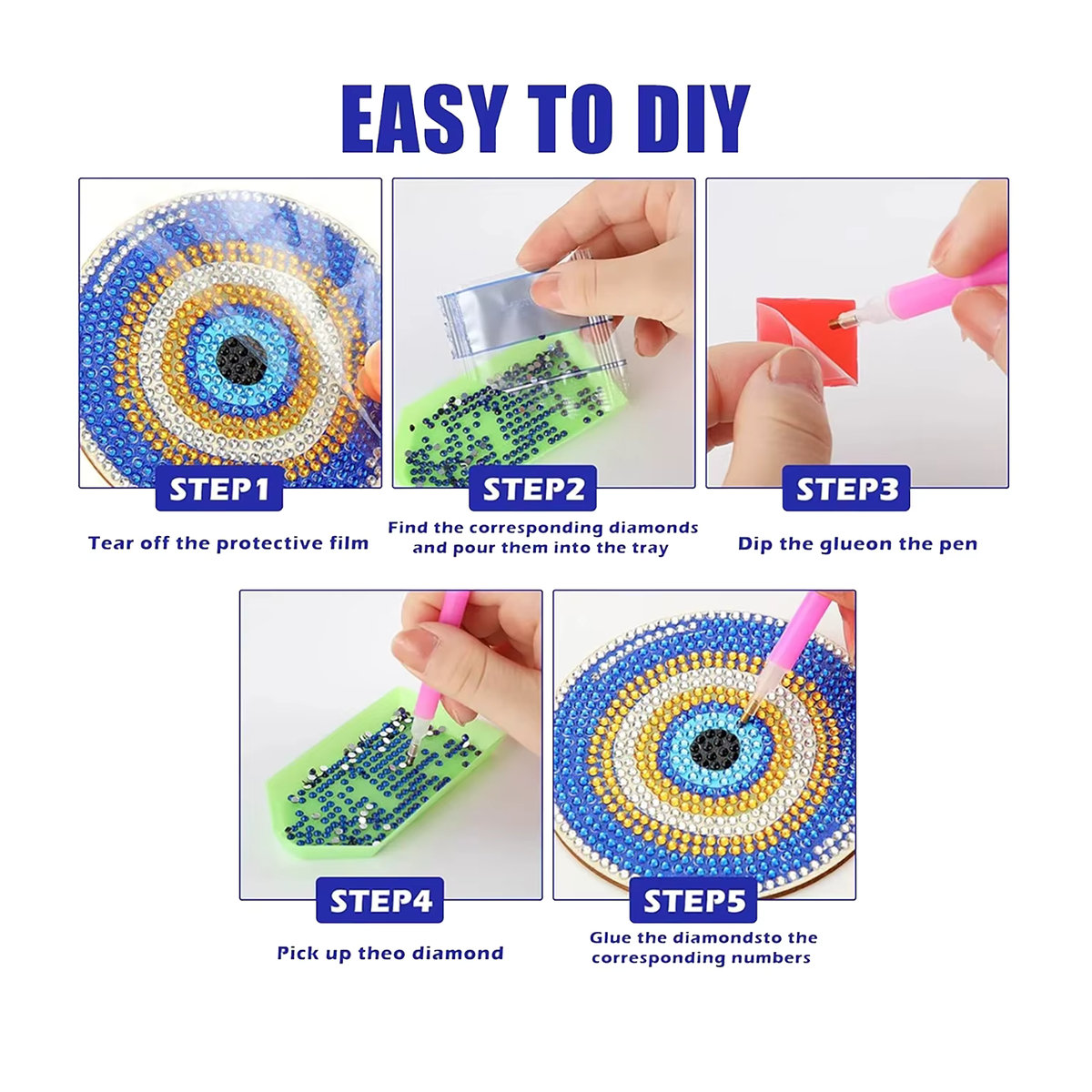 EASY TO DIY

STEP1

Tear off the protective film

STEP2

Find the corresponding diamonds and pour them into the tray

STEP3

Dip the glueon the pen

STEP4

Pick up theo diamond

STEP5

Glue the diamondsto the corresponding numbers