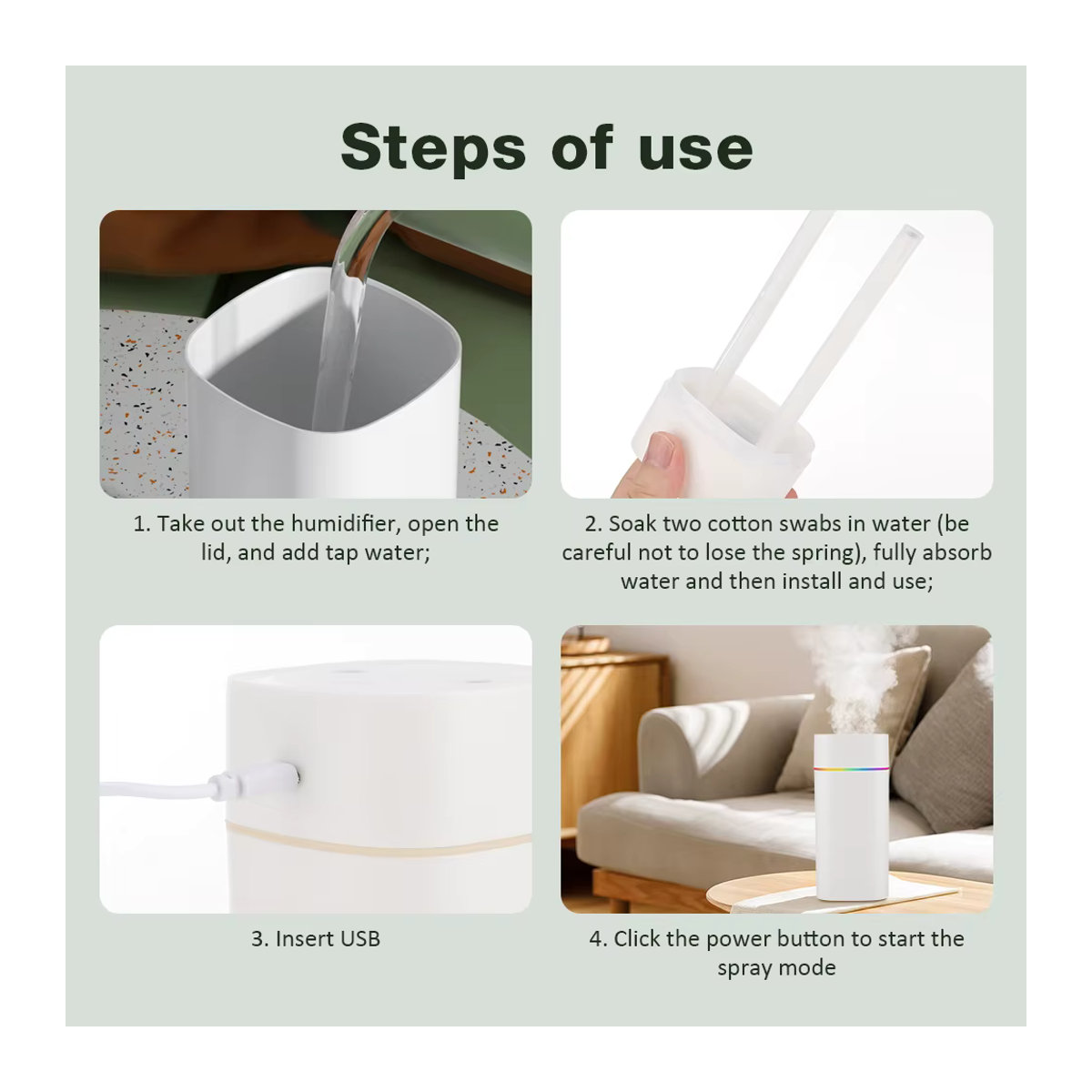 Steps of use

1. Take out the humidifier, open the lid, and add tap water;

2. Soak two cotton swabs in water (be careful not to lose the spring), fully absorb water and then install and use;

3. Insert USB

4. Click the power button to start the spray mode