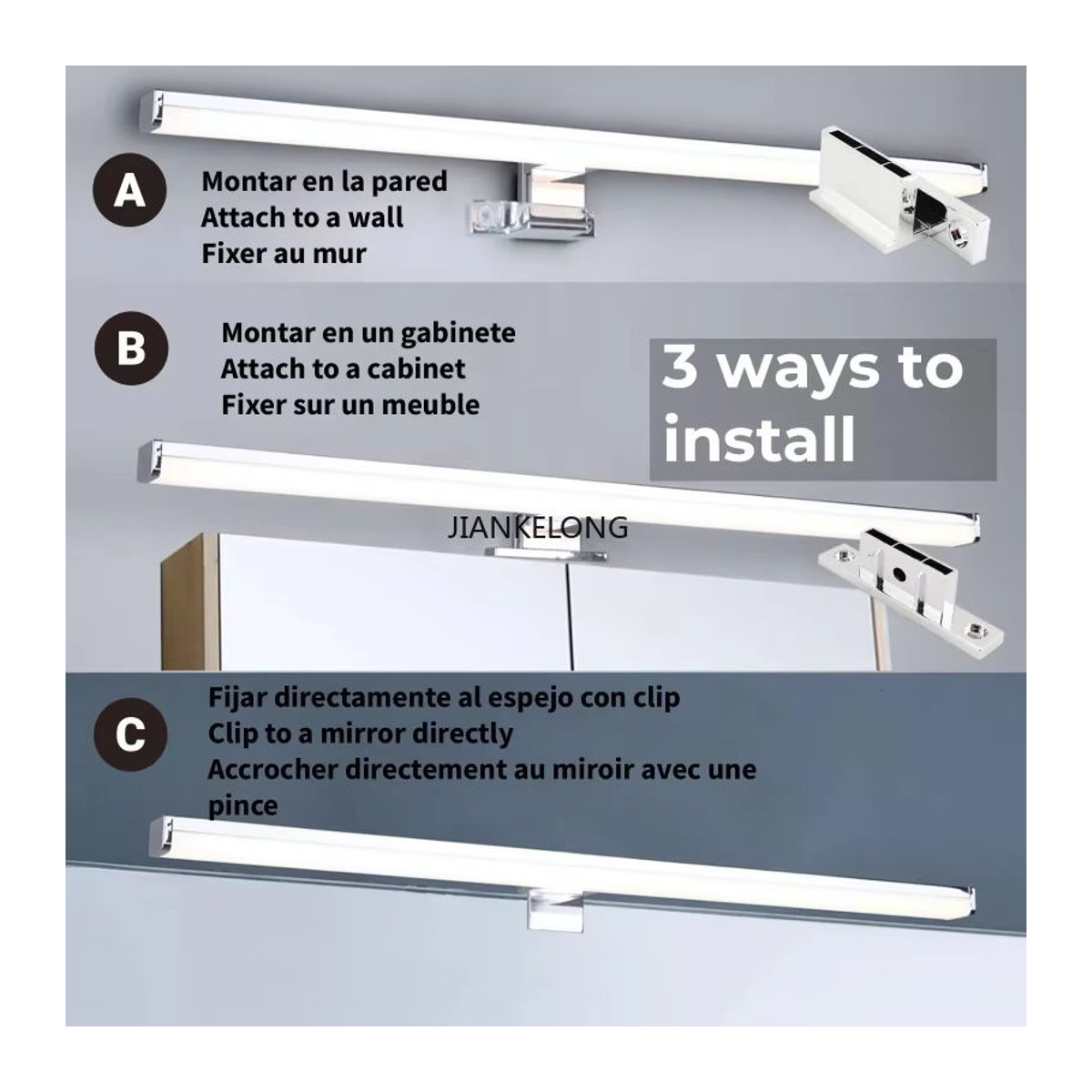 A
Montar en la pared
Attach to a wall
Fixer au mur

B
Montar en un gabinete
Attach to a cabinet
Fixer sur un meuble

3 ways to install

JIANKELONG

C
Fijar directamente al espejo con clip
Clip to a mirror directly
Accrocher directement au miroir avec une pince