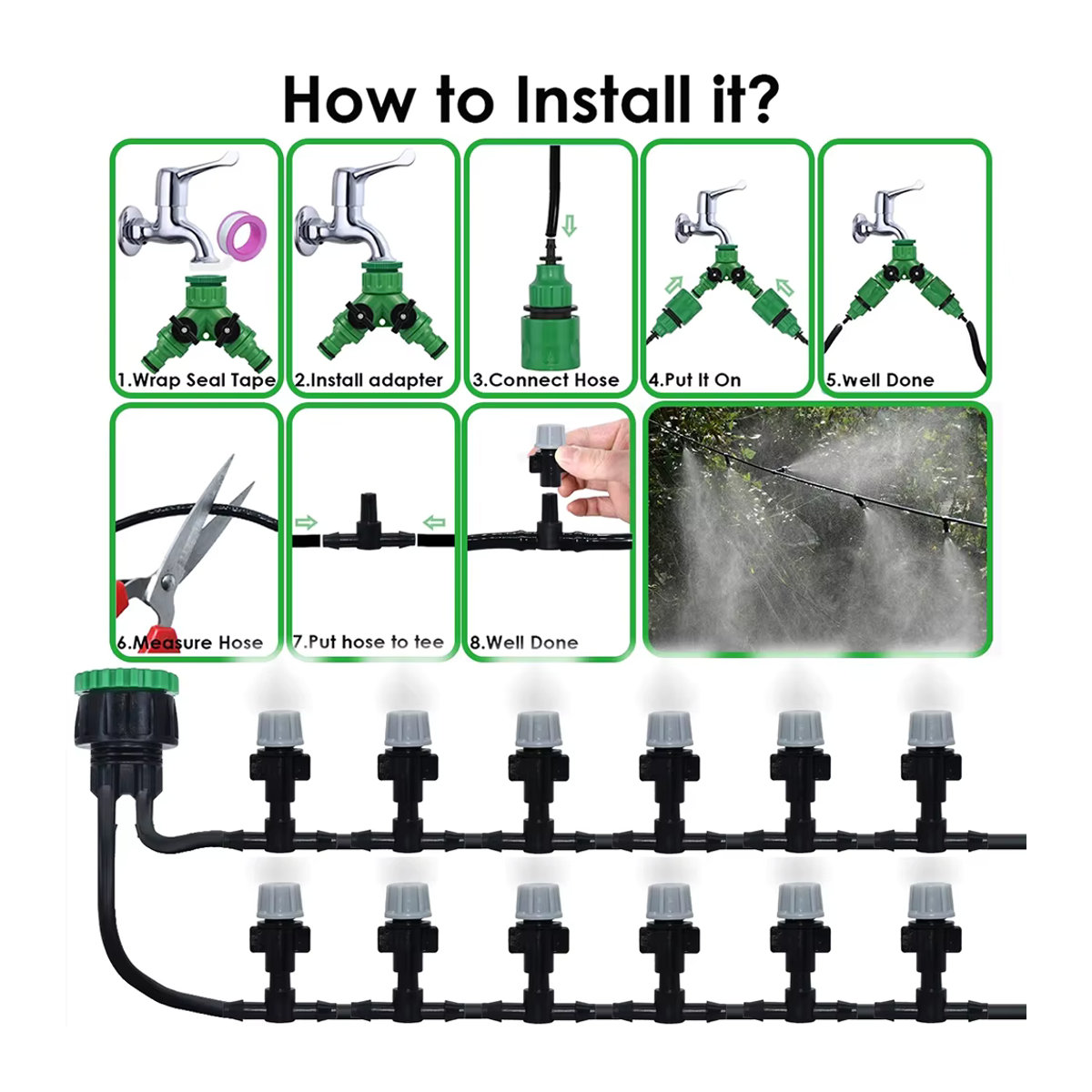 How to Install it?

1.Wrap Seal Tape

2.Install adapter

3.Connect Hose

4.Put It On

5.well Done

6.Measure Hose

7.Put hose to tee

8.Well Done