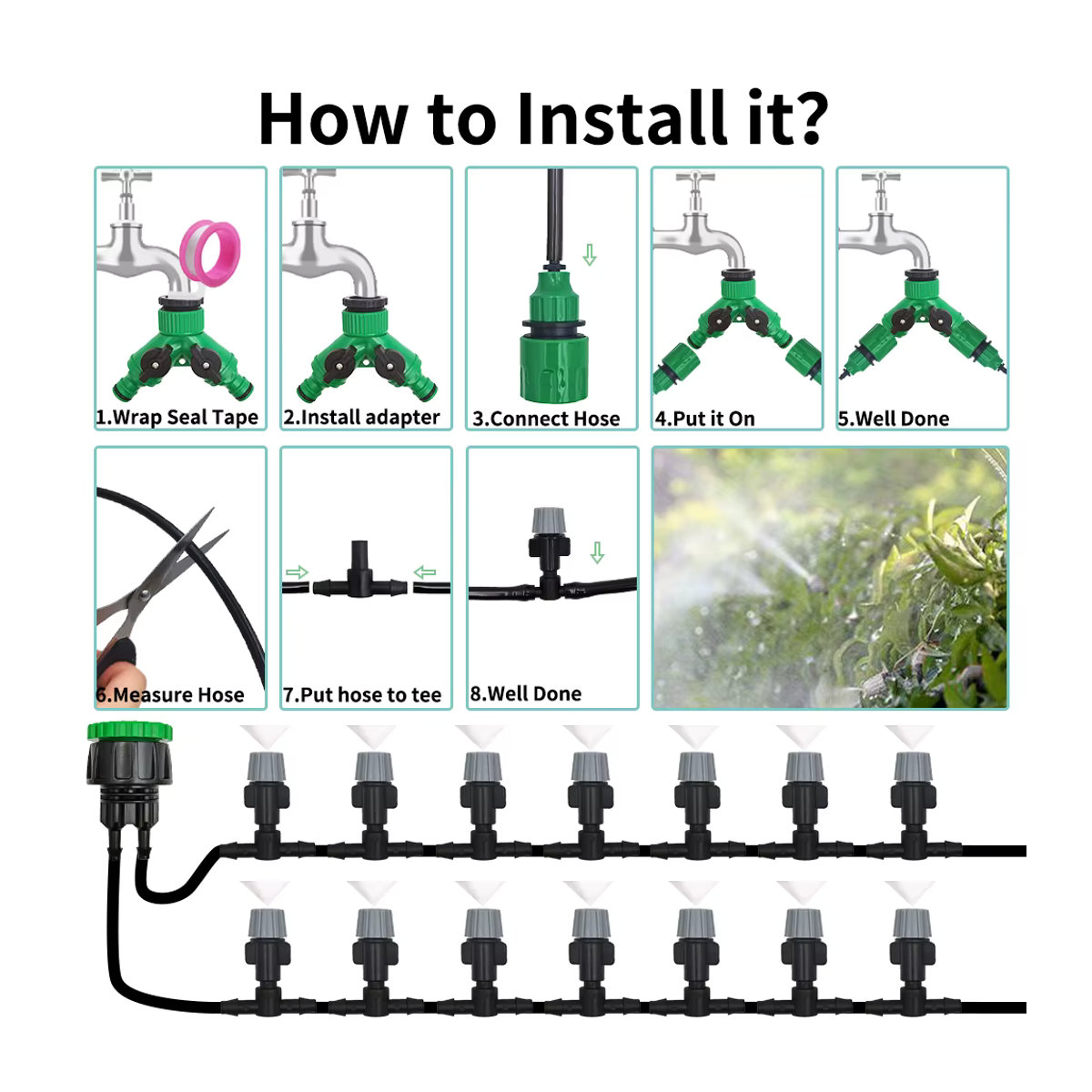 How to Install it?

1.Wrap Seal Tape

2.Install adapter

3.Connect Hose

4.Put it On

5.Well Done

6.Measure Hose

7.Put hose to tee

8.Well Done