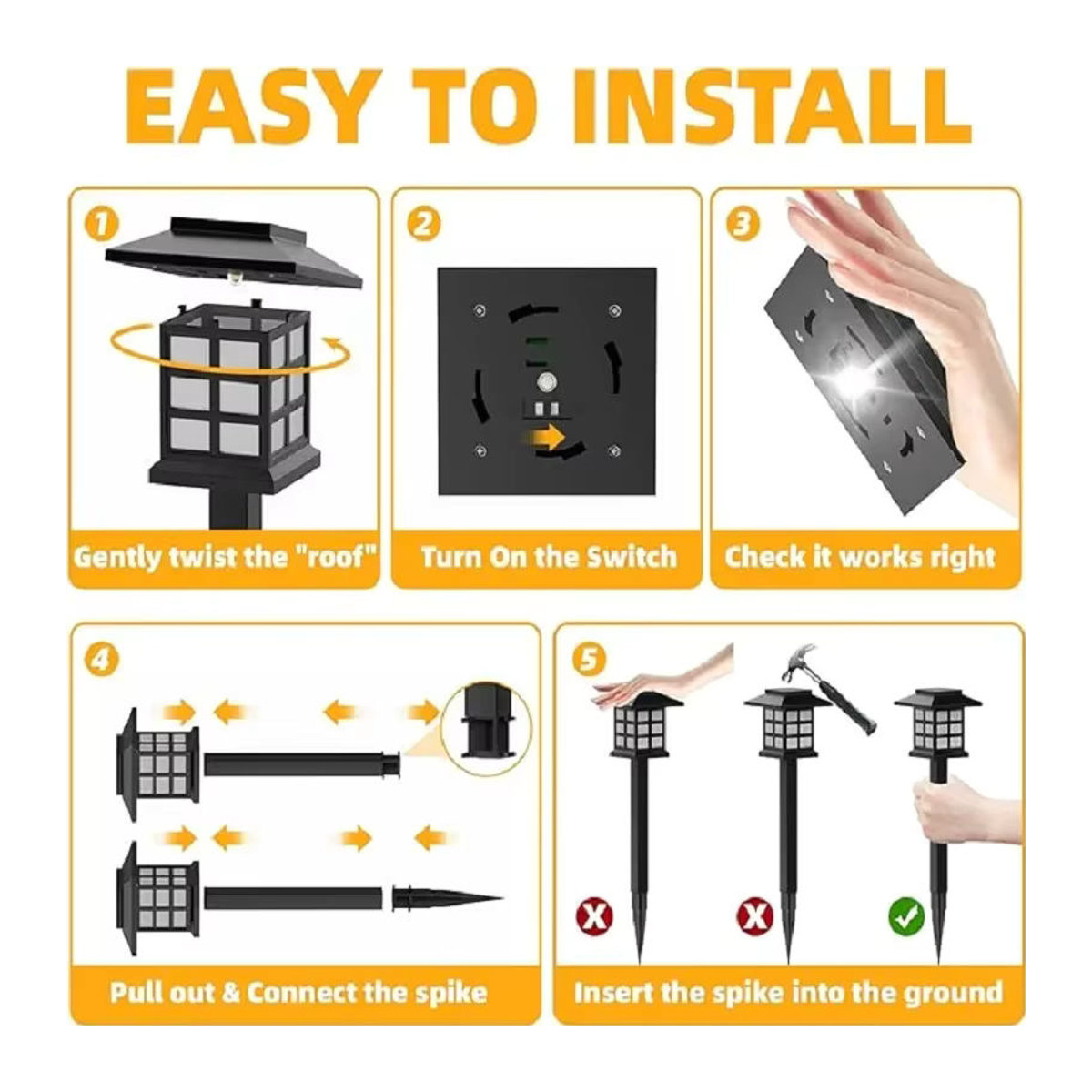 EASY TO INSTALL

1
Gently twist the "roof"

2
Turn On the Switch

3
Check it works right

4
Pull out & Connect the spike

5
Insert the spike into the ground