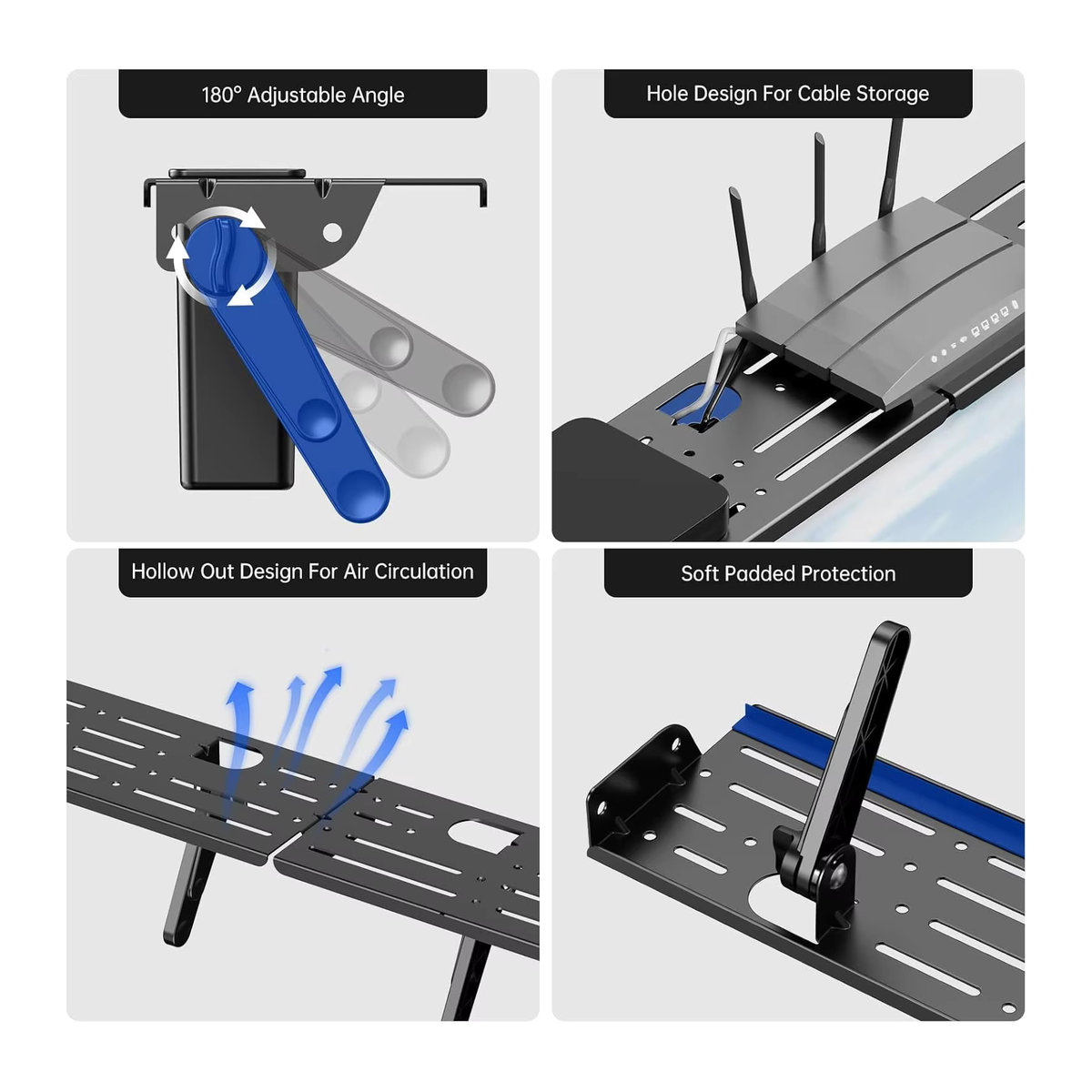 180° Adjustable Angle

Hole Design For Cable Storage

Hollow Out Design For Air Circulation

Soft Padded Protection