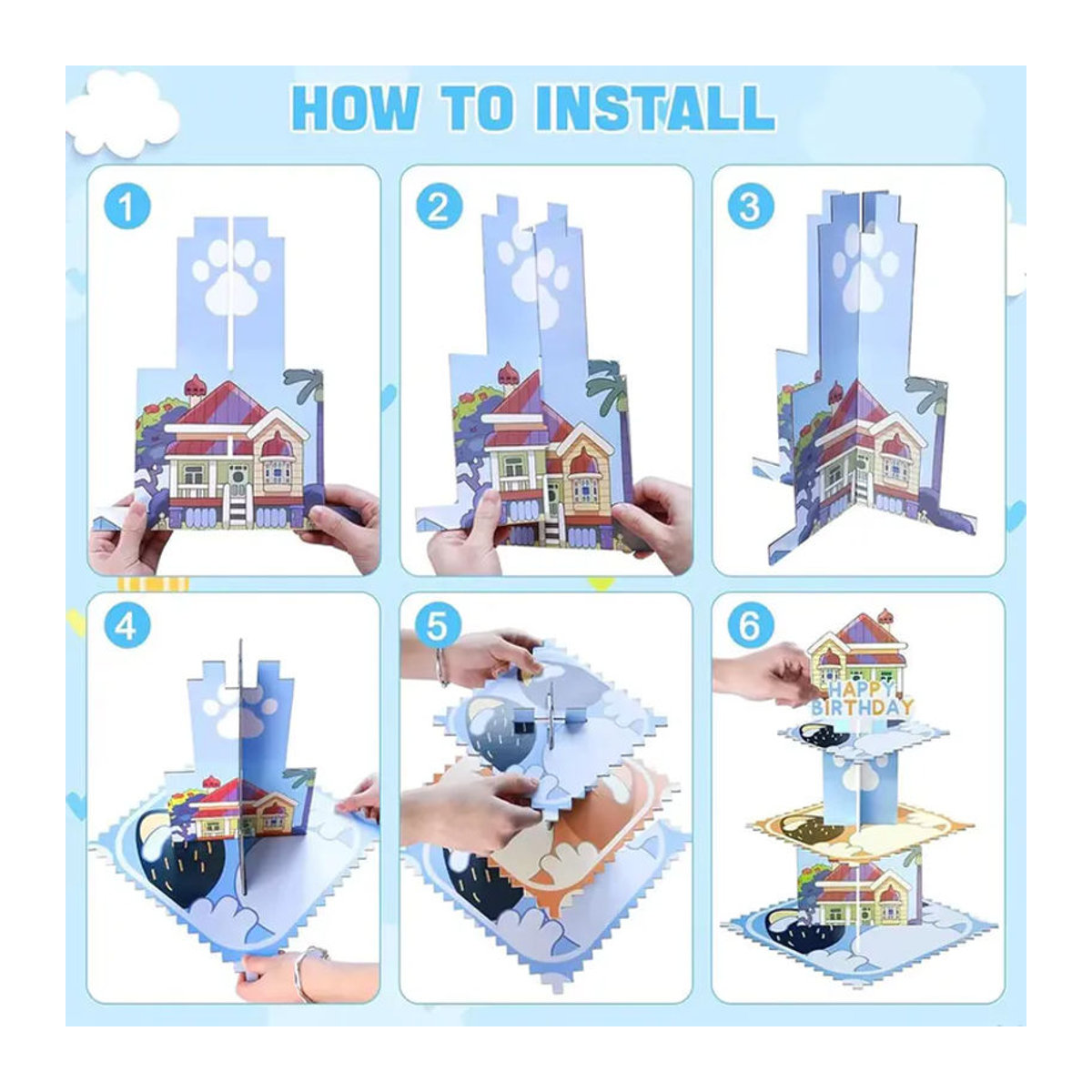 HOW TO INSTALL

1

2

3

4

5

6

HAPPY BIRTHDAY