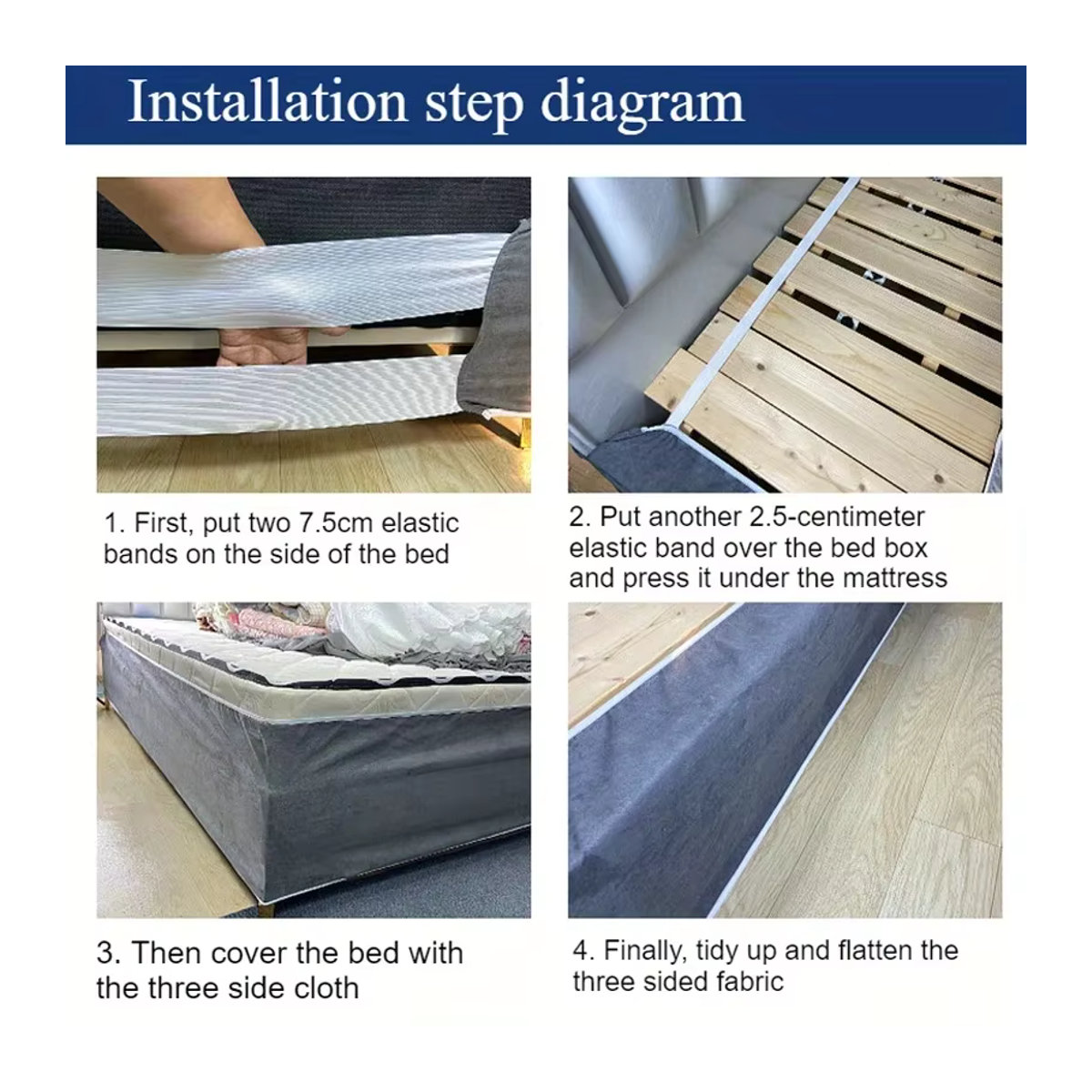 Installation step diagram

1. First, put two 7.5cm elastic bands on the side of the bed

2. Put another 2.5-centimeter elastic band over the bed box and press it under the mattress

3. Then cover the bed with the three side cloth

4. Finally, tidy up and flatten the three sided fabric