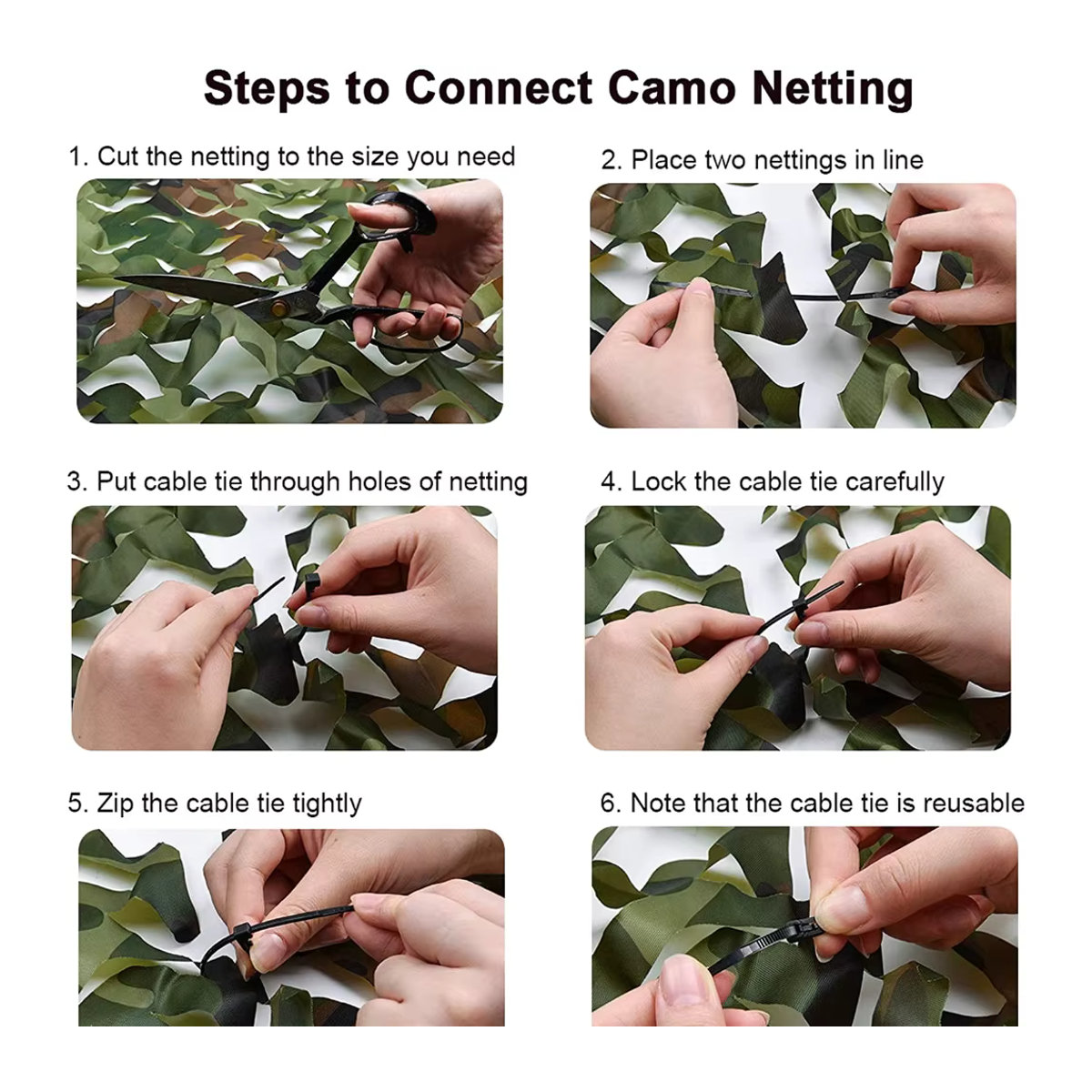 Steps to Connect Camo Netting

1. Cut the netting to the size you need

2. Place two nettings in line

3. Put cable tie through holes of netting

4. Lock the cable tie carefully

5. Zip the cable tie tightly

6. Note that the cable tie is reusable