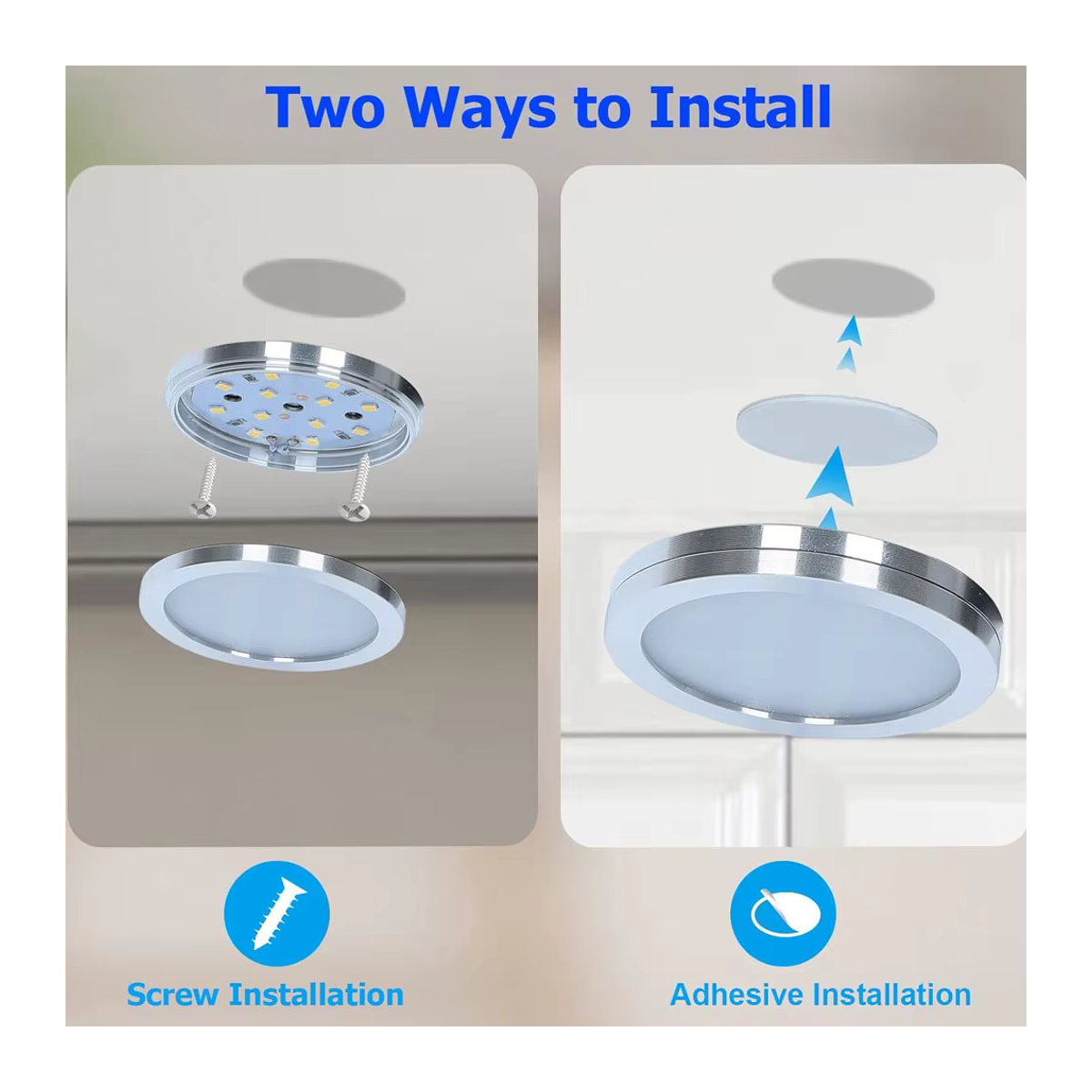 Two Ways to Install

Screw Installation

Adhesive Installation