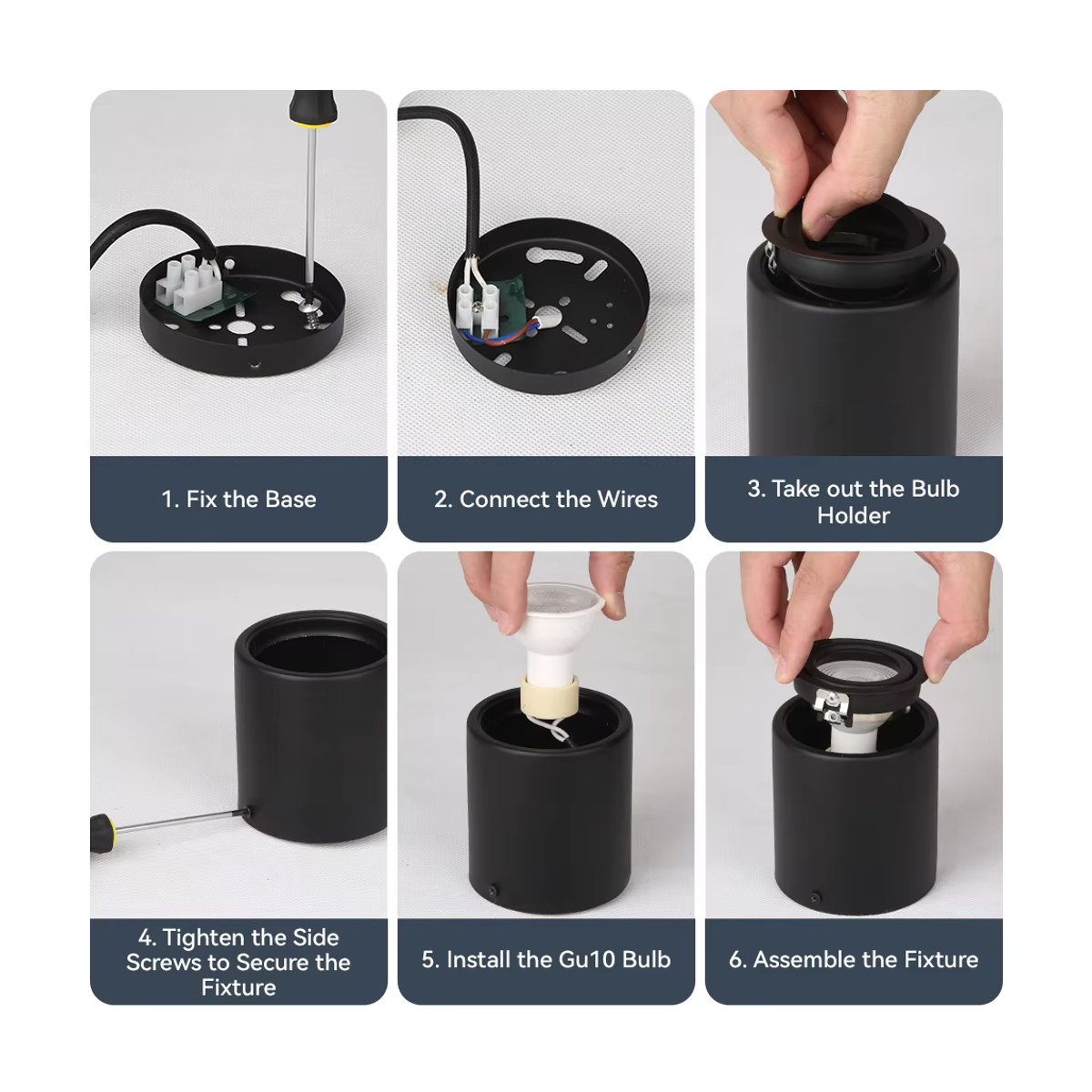 1. Fix the Base

2. Connect the Wires

3. Take out the Bulb Holder

4. Tighten the Side Screws to Secure the Fixture

5. Install the Gu10 Bulb

6. Assemble the Fixture