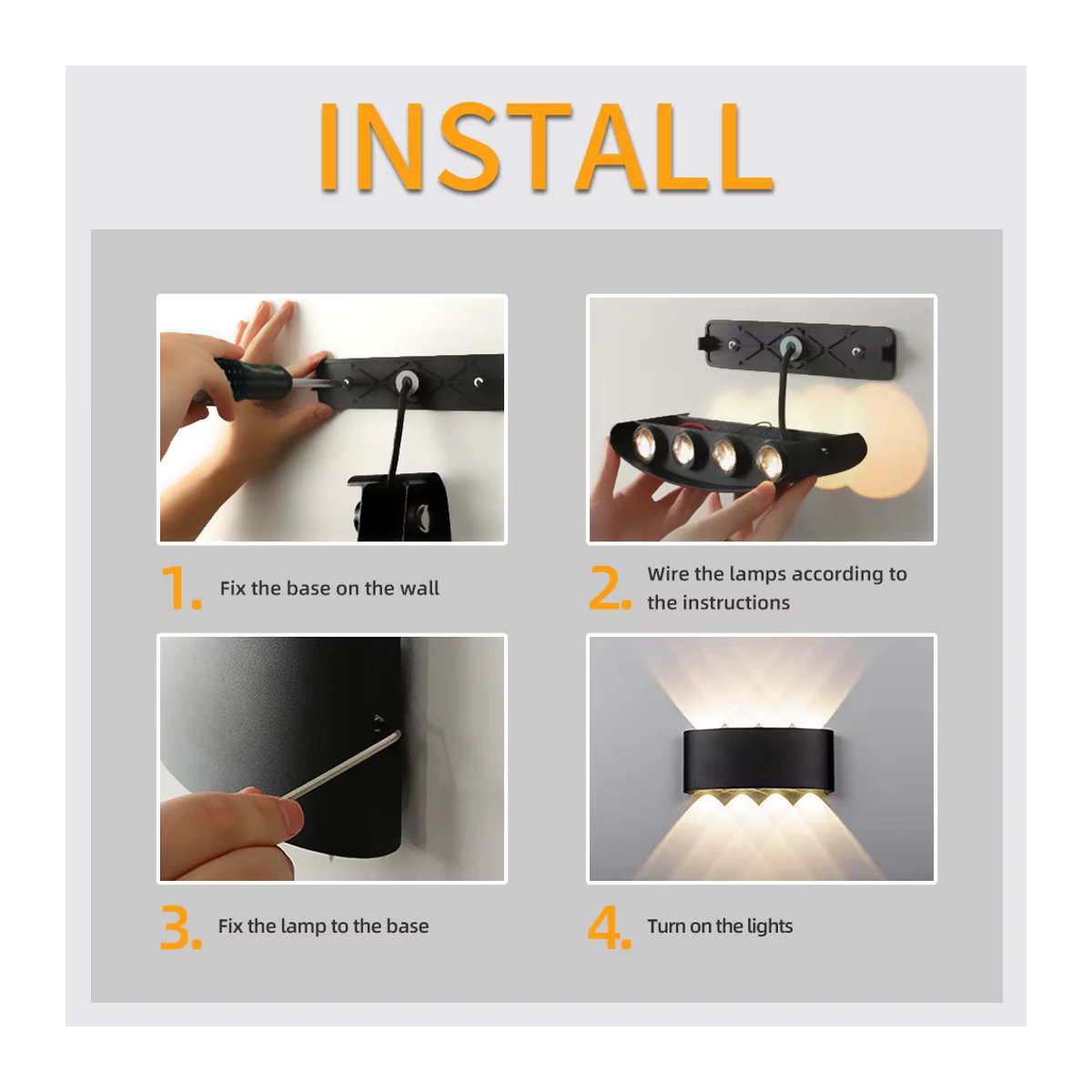 INSTALL

1. Fix the base on the wall

2. Wire the lamps according to the instructions

3. Fix the lamp to the base

4. Turn on the lights