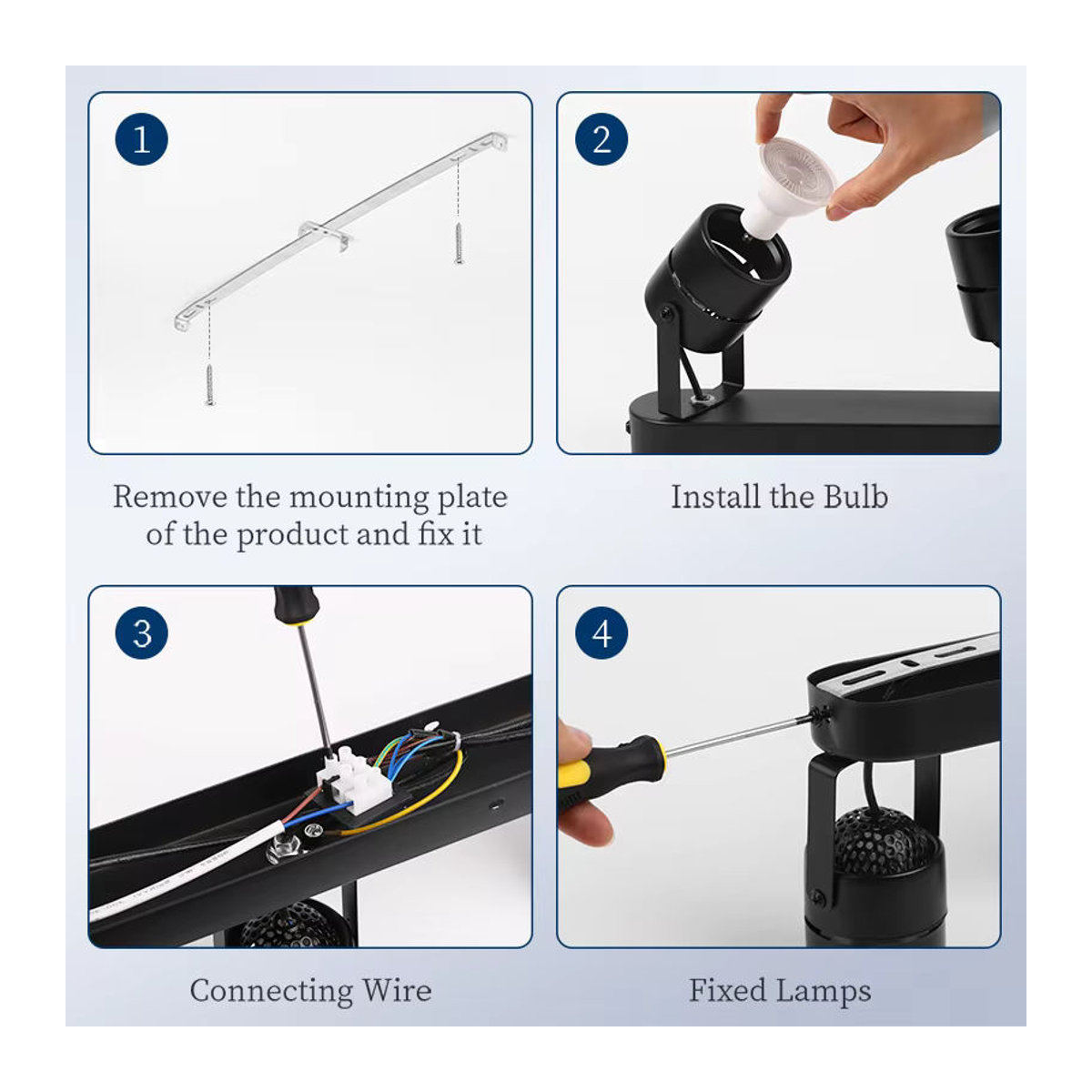 1

Remove the mounting plate of the product and fix it

2

Install the Bulb

3

Connecting Wire

4

Fixed Lamps