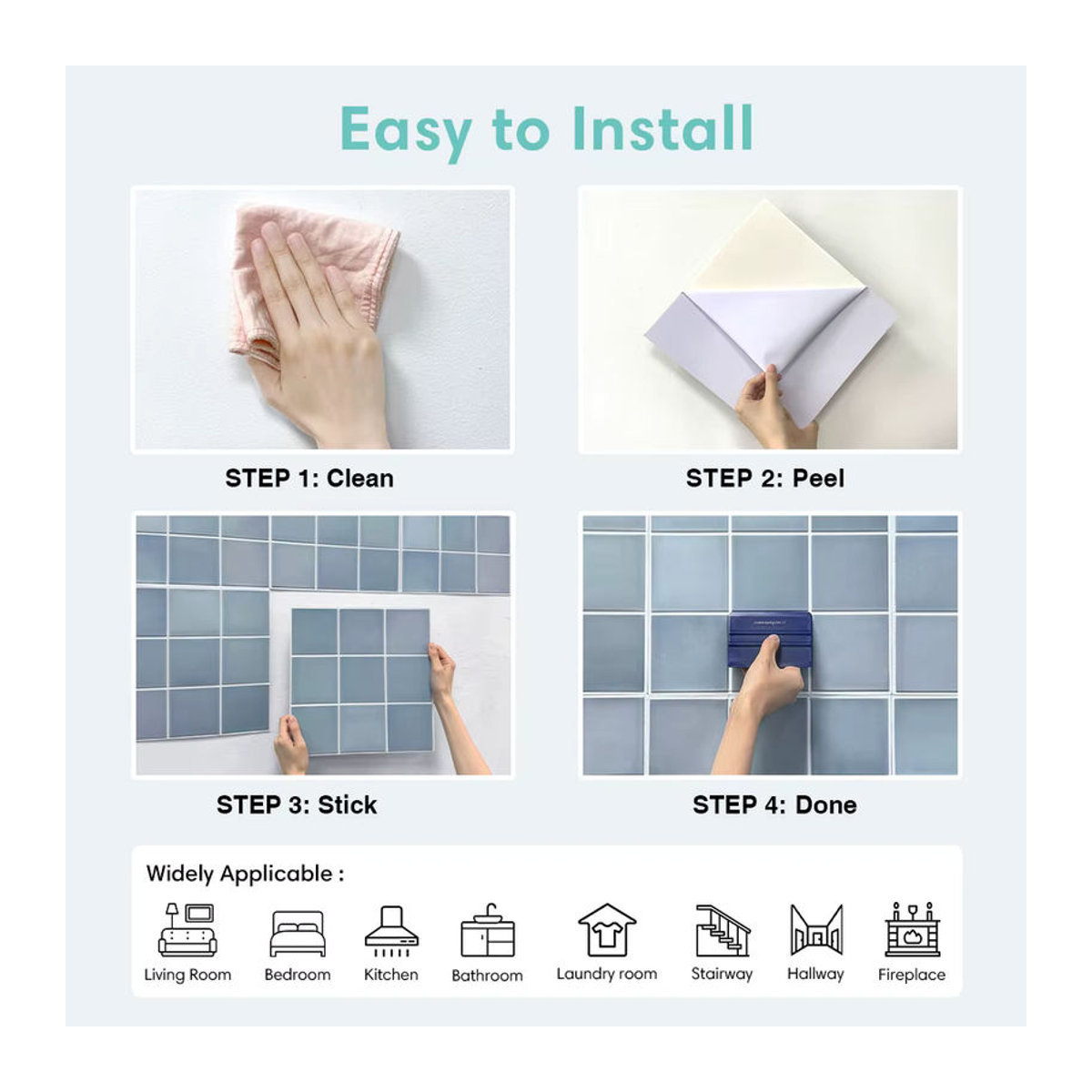 Easy to Install

STEP 1: Clean

STEP 2: Peel

STEP 3: Stick

STEP 4: Done

Widely Applicable :

Living Room
Bedroom
Kitchen
Bathroom
Laundry room
Stairway
Hallway
Fireplace