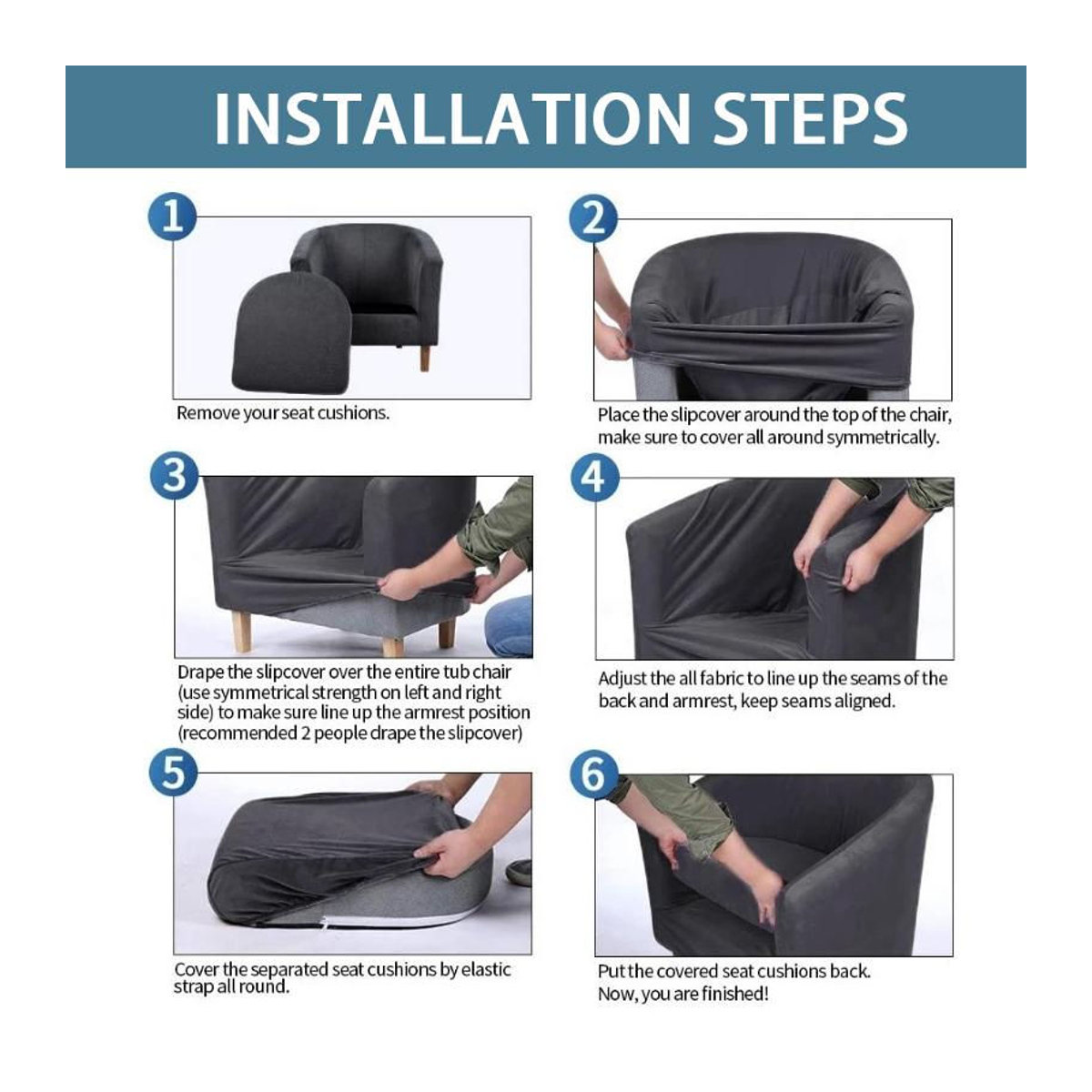 INSTALLATION STEPS

1
Remove your seat cushions.

2
Place the slipcover around the top of the chair, make sure to cover all around symmetrically.

3
Drape the slipcover over the entire tub chair (use symmetrical strength on left and right side) to make sure line up the armrest position (recommended 2 people drape the slipcover)

4
Adjust the all fabric to line up the seams of the back and armrest, keep seams aligned.

5
Cover the separated seat cushions by elastic strap all round.

6
Put the covered seat cushions back. Now, you are finished!