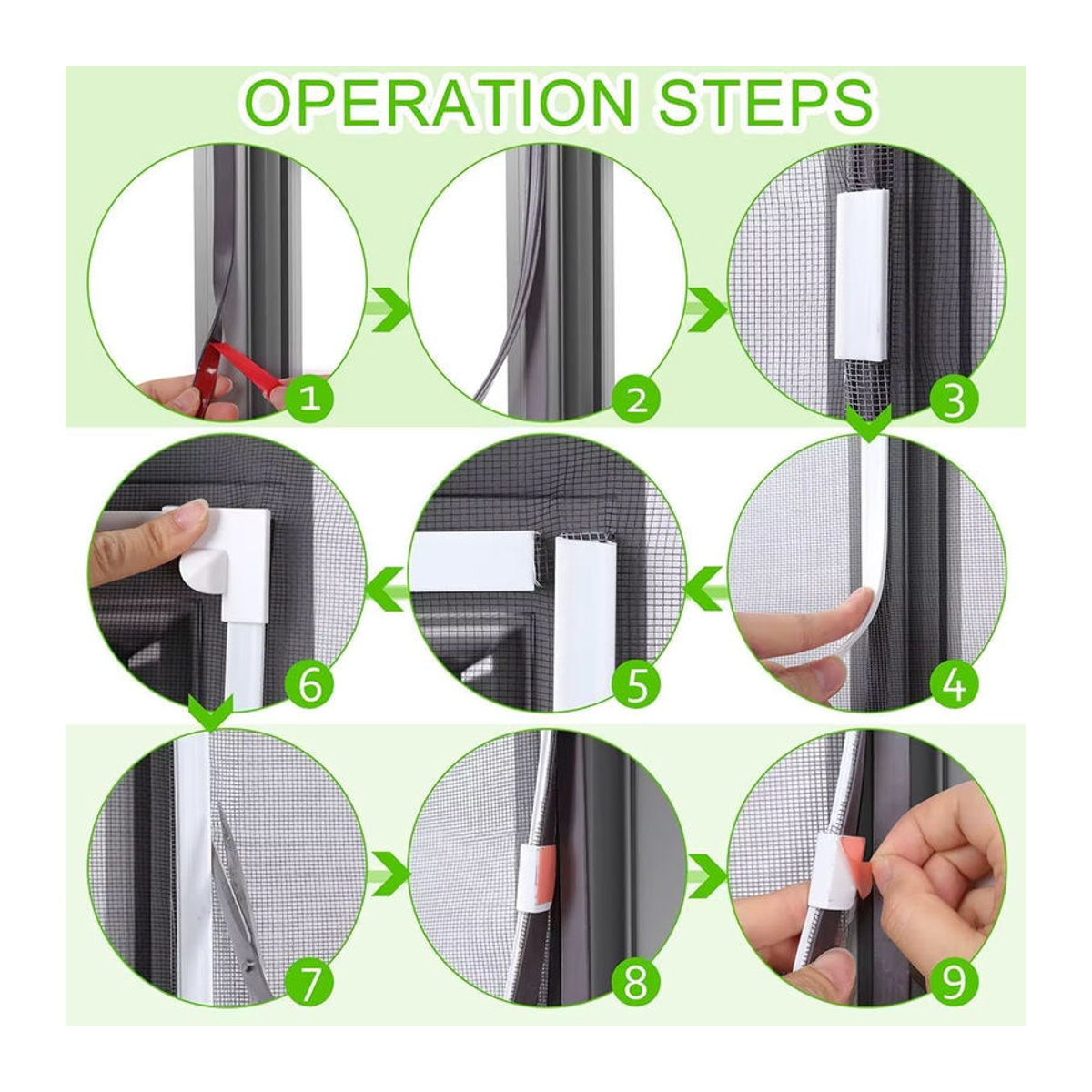 OPERATION STEPS

1

2

3

6

5

4

7

8

9