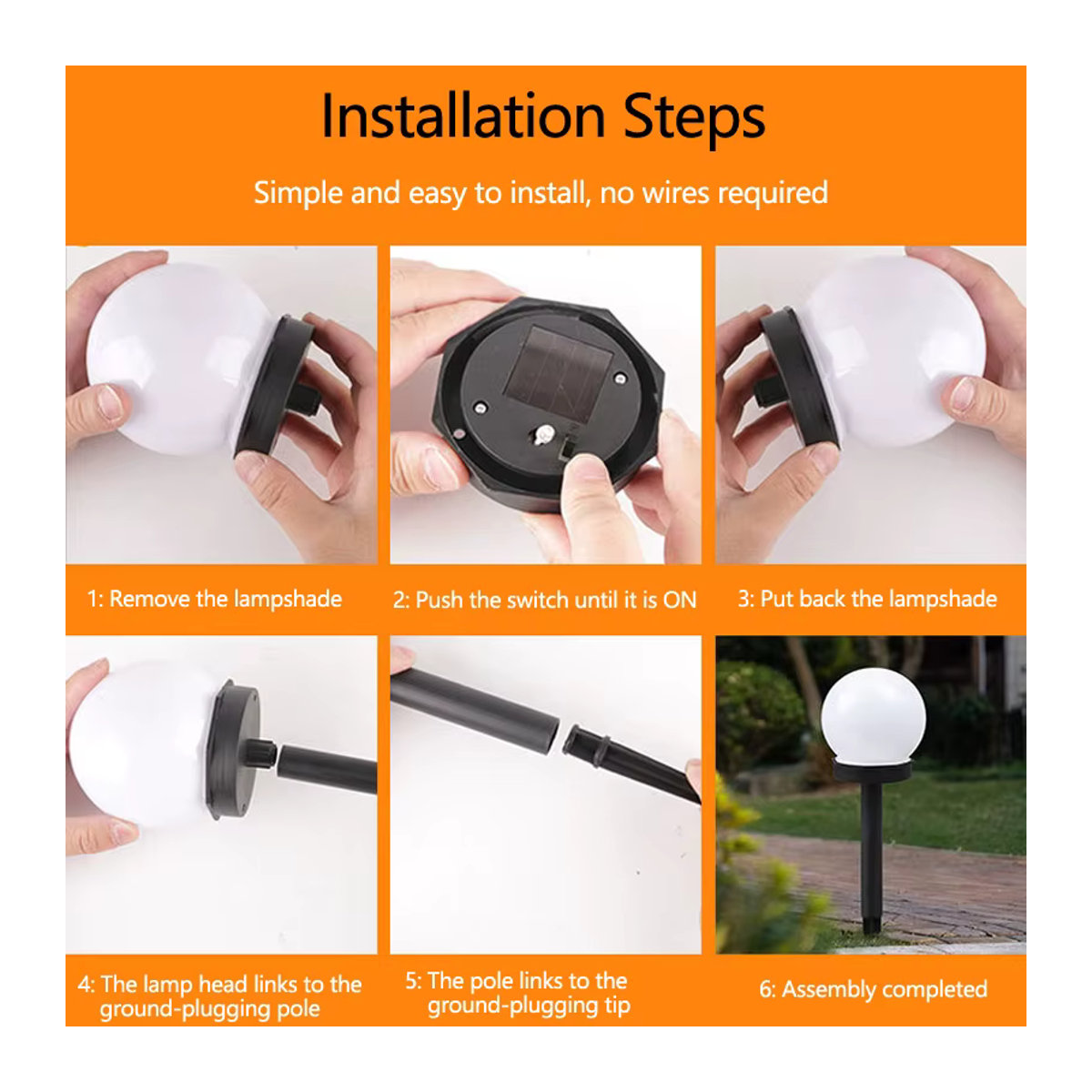 Installation Steps

Simple and easy to install, no wires required

1: Remove the lampshade

2: Push the switch until it is ON

3: Put back the lampshade

4: The lamp head links to the ground-plugging pole

5: The pole links to the ground-plugging tip

6: Assembly completed