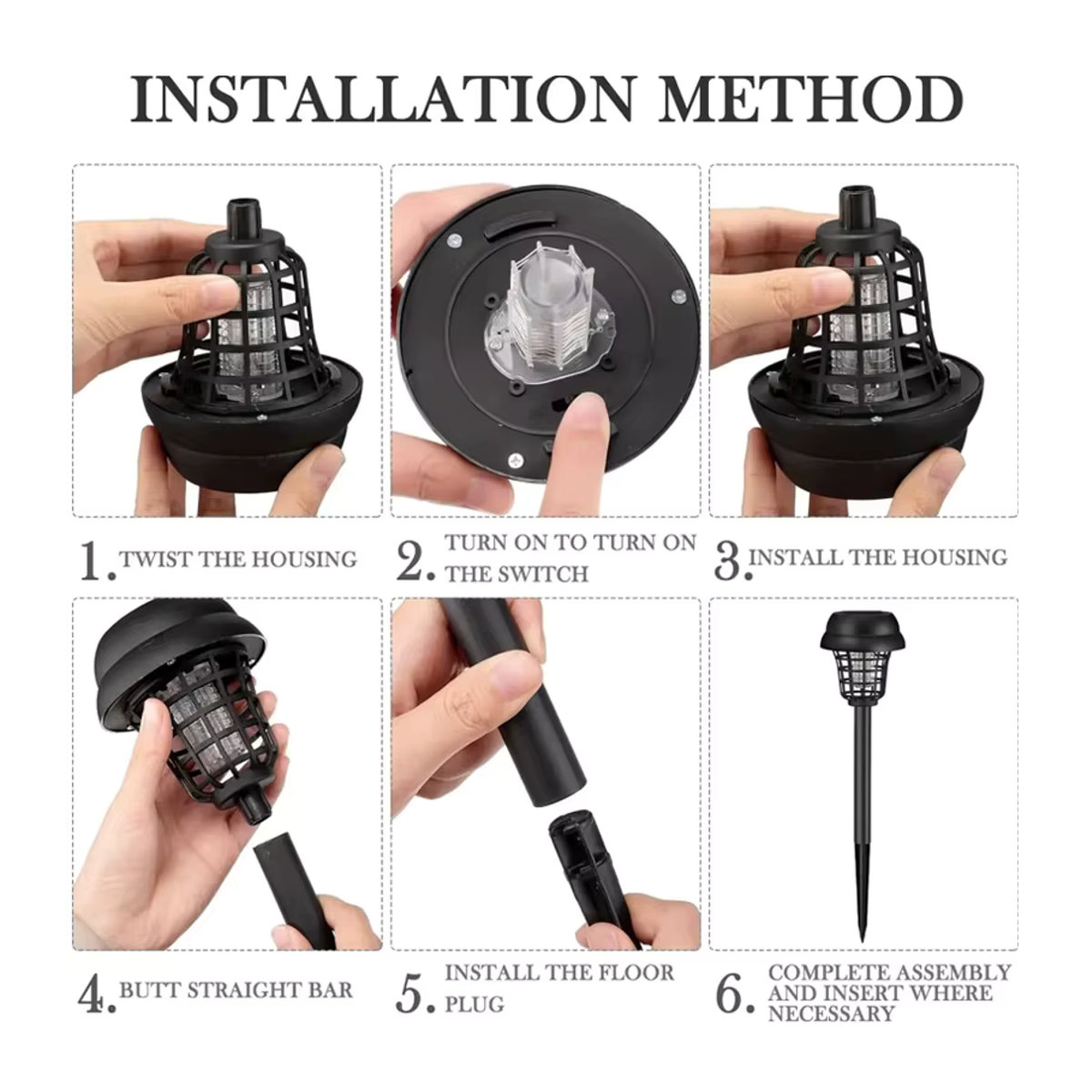 INSTALLATION METHOD

1. TWIST THE HOUSING

2. TURN ON TO TURN ON THE SWITCH

3. INSTALL THE HOUSING

4. BUTT STRAIGHT BAR

5. INSTALL THE FLOOR PLUG

6. COMPLETE ASSEMBLY AND INSERT WHERE NECESSARY