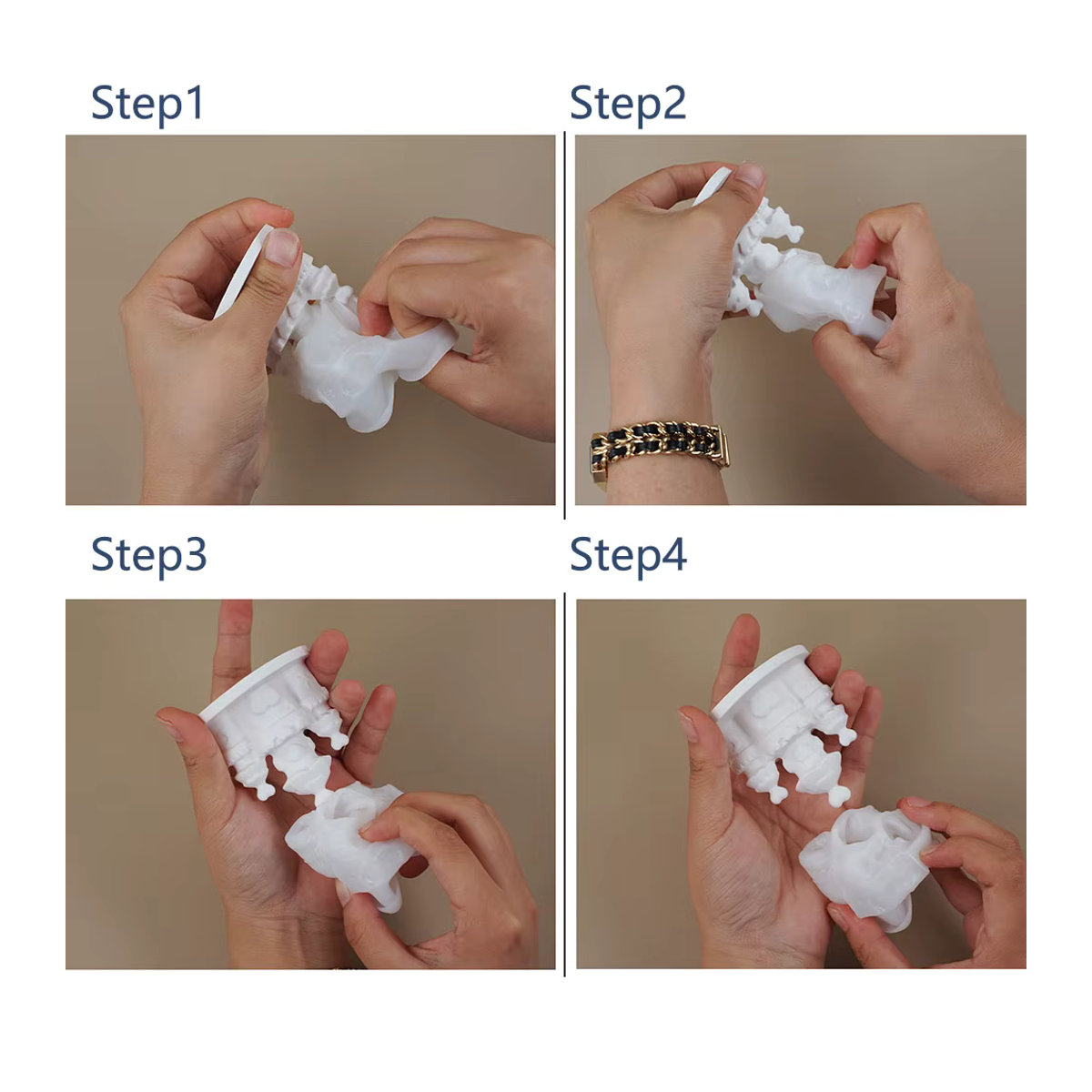 Step1

Step2

Step3

Step4