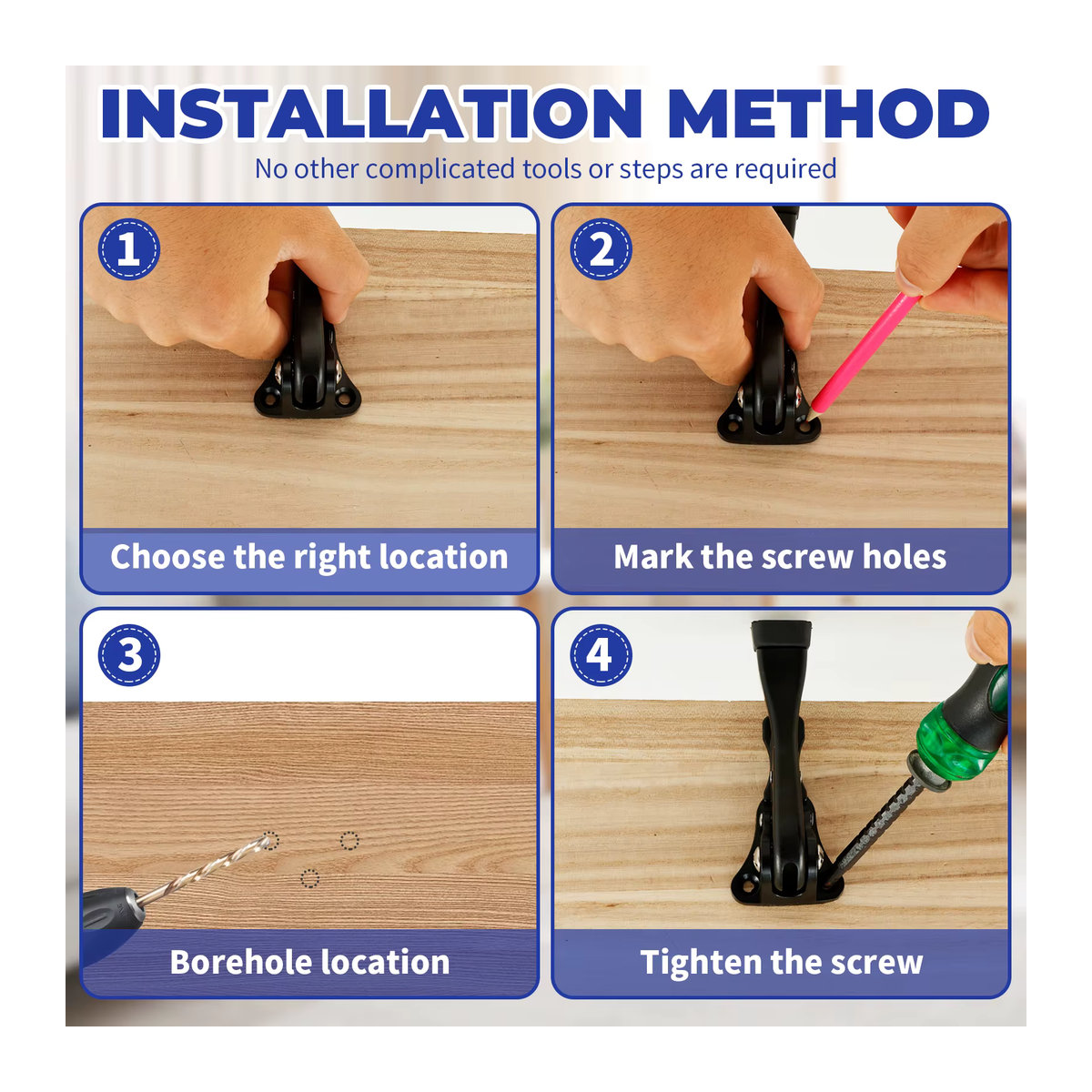 INSTALLATION METHOD
No other complicated tools or steps are required

1
Choose the right location

2
Mark the screw holes

3
Borehole location

4
Tighten the screw