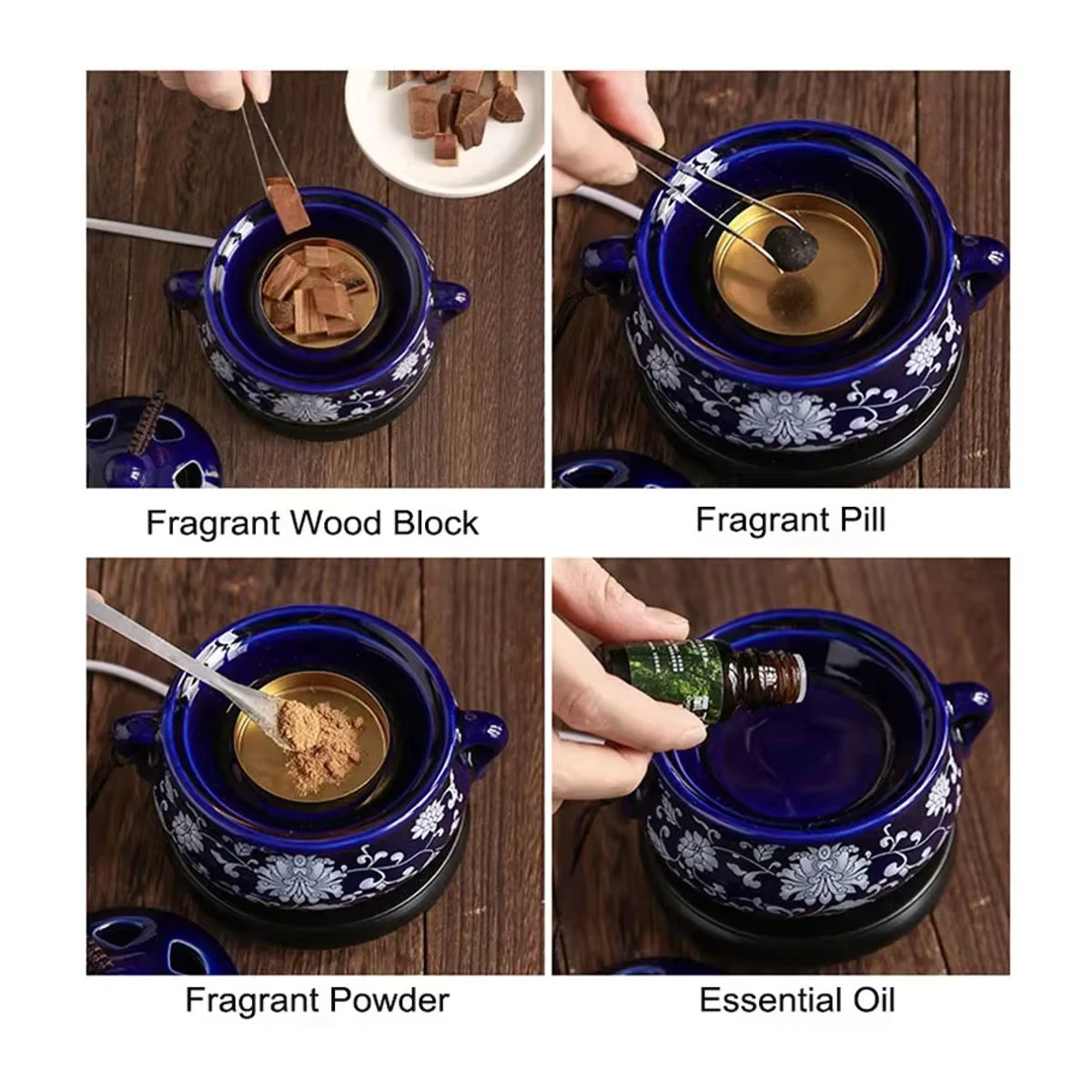 Fragrant Wood Block

Fragrant Pill

Fragrant Powder

Essential Oil