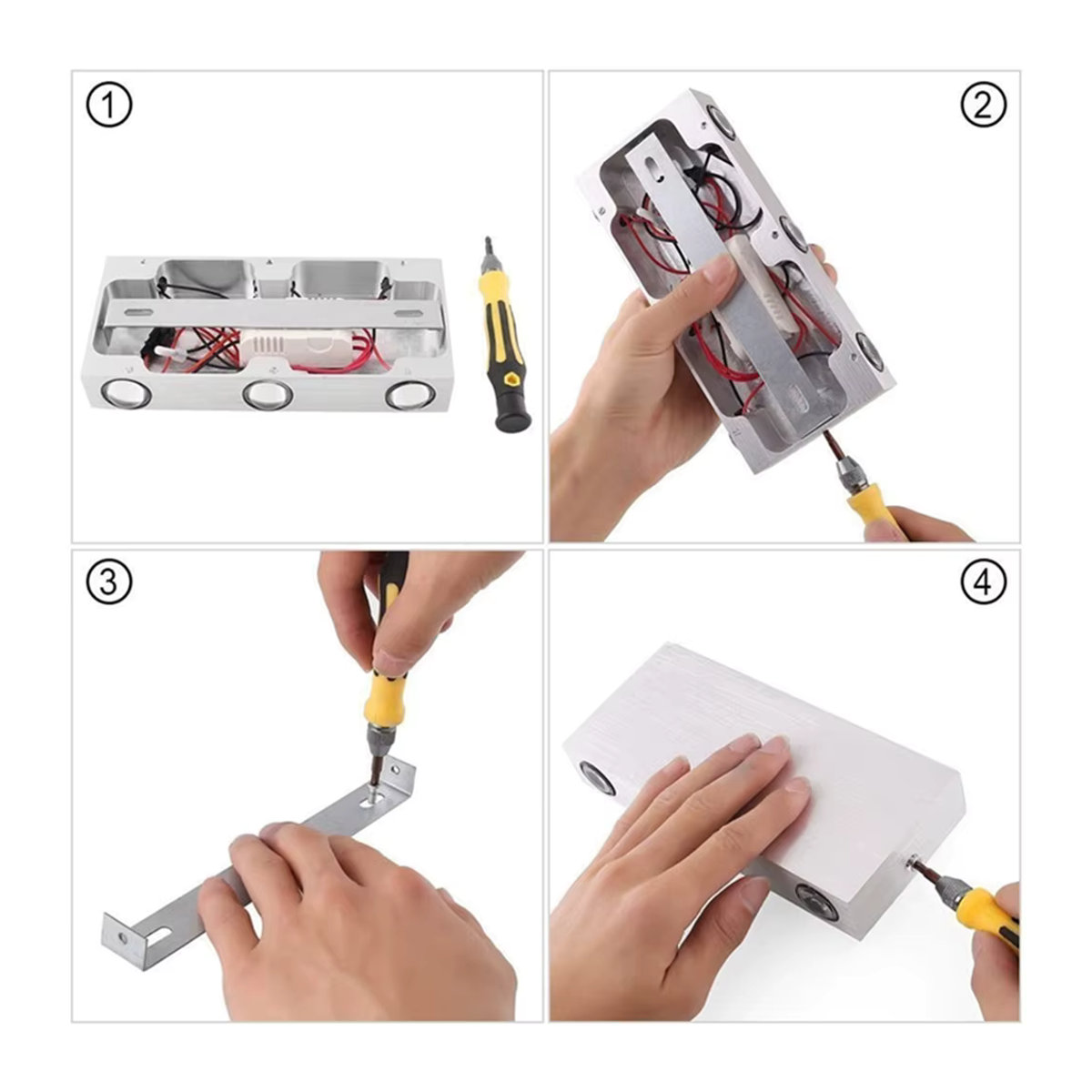 ①

②

③

④