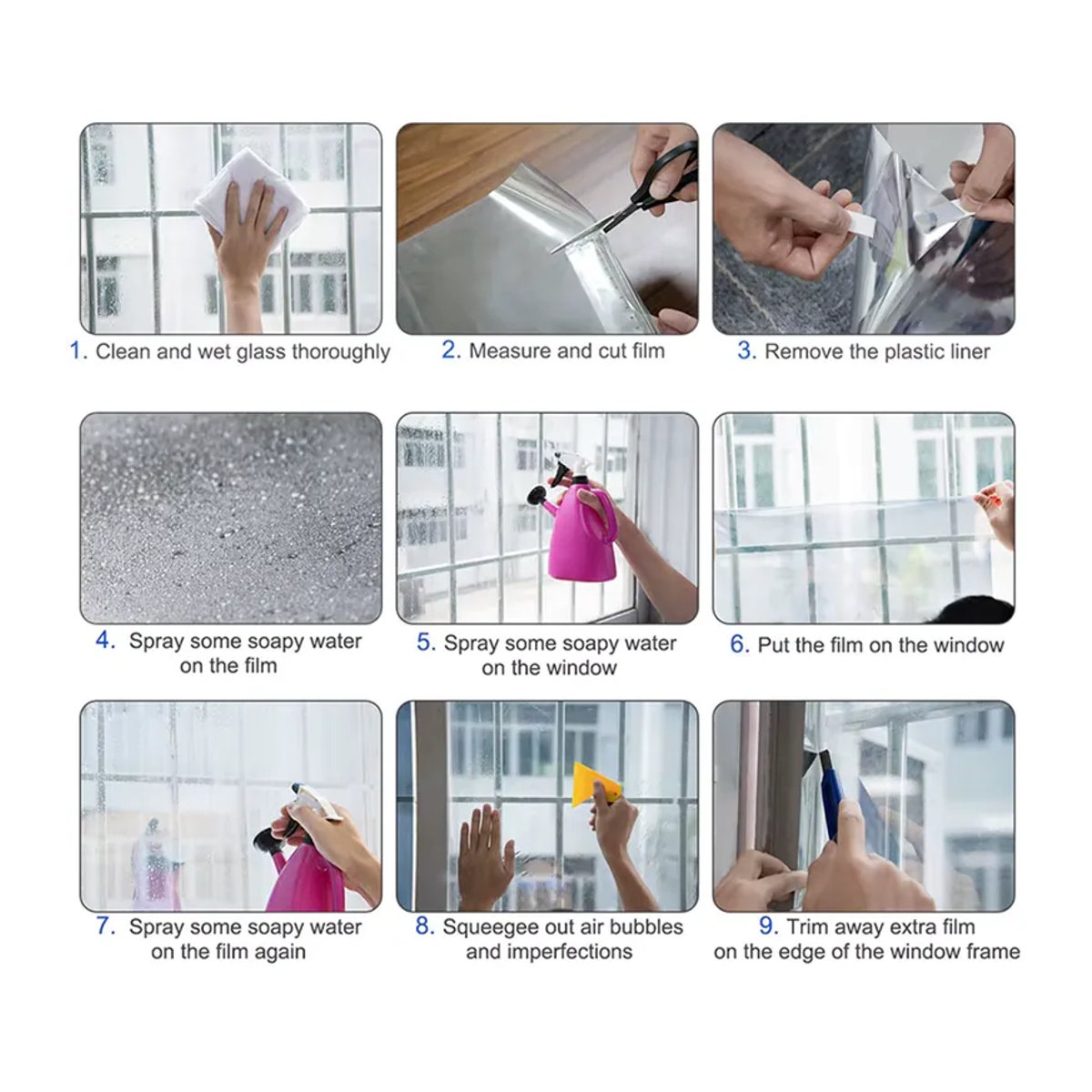 1. Clean and wet glass thoroughly

2. Measure and cut film

3. Remove the plastic liner

4. Spray some soapy water on the film

5. Spray some soapy water on the window

6. Put the film on the window

7. Spray some soapy water on the film again

8. Squeegee out air bubbles and imperfections

9. Trim away extra film on the edge of the window frame