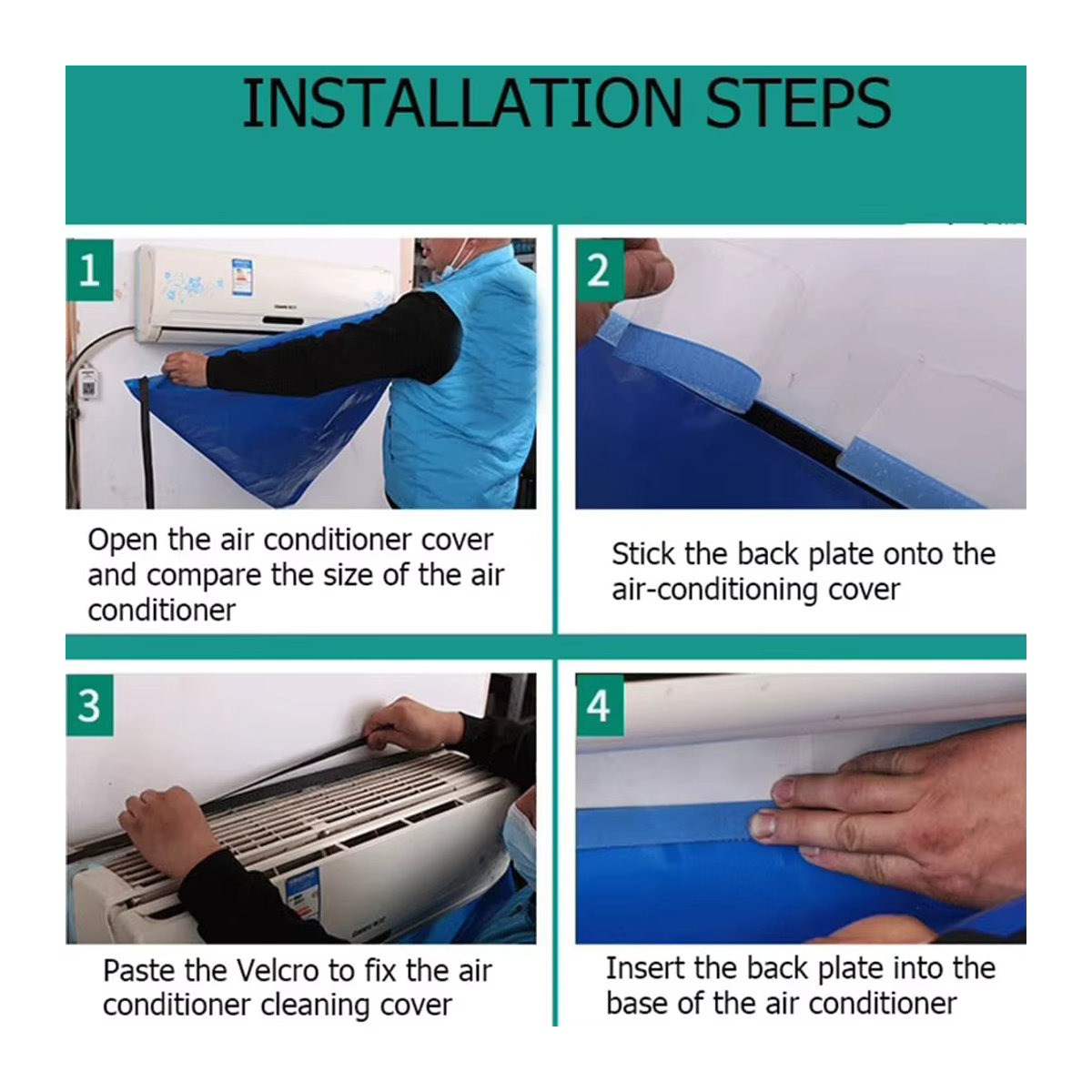 INSTALLATION STEPS

1

Open the air conditioner cover and compare the size of the air conditioner

2

Stick the back plate onto the air-conditioning cover

3

Paste the Velcro to fix the air conditioner cleaning cover

4

Insert the back plate into the base of the air conditioner