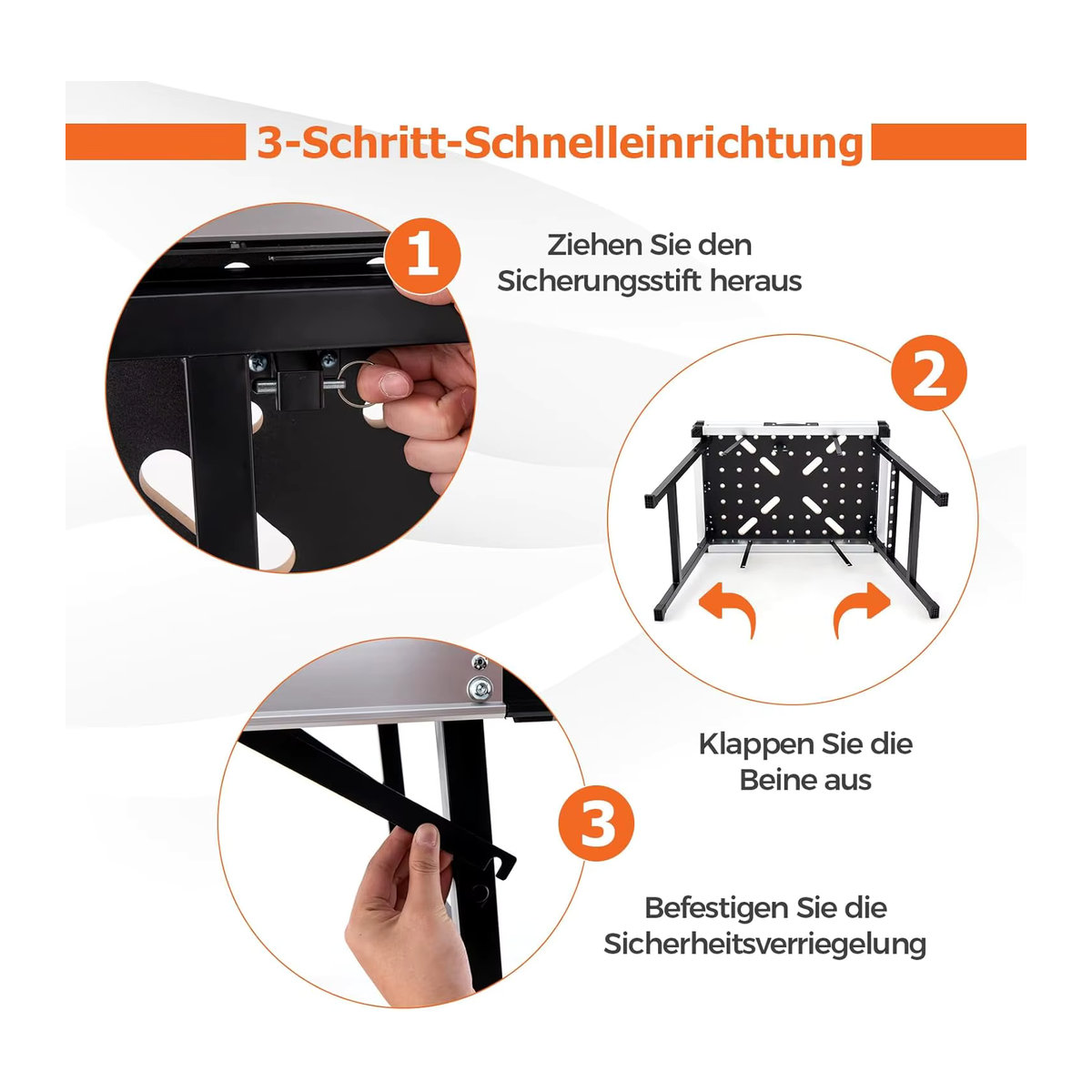 3-Schritt-Schnelleinrichtung

1

Ziehen Sie den Sicherungsstift heraus

2

Klappen Sie die Beine aus

3

Befestigen Sie die Sicherheitsverriegelung