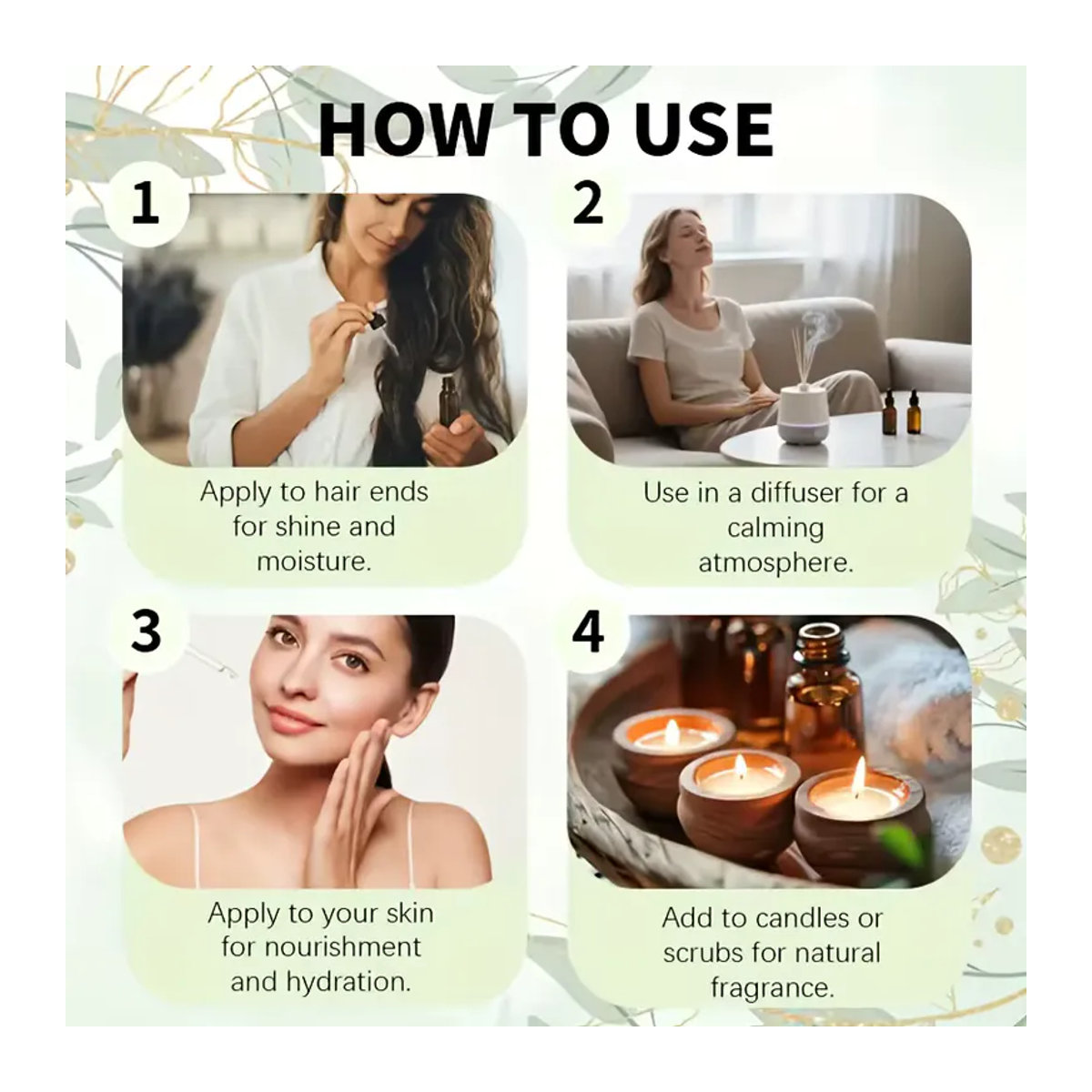 HOW TO USE

1

Apply to hair ends for shine and moisture.

2

Use in a diffuser for a calming atmosphere.

3

Apply to your skin for nourishment and hydration.

4

Add to candles or scrubs for natural fragrance.