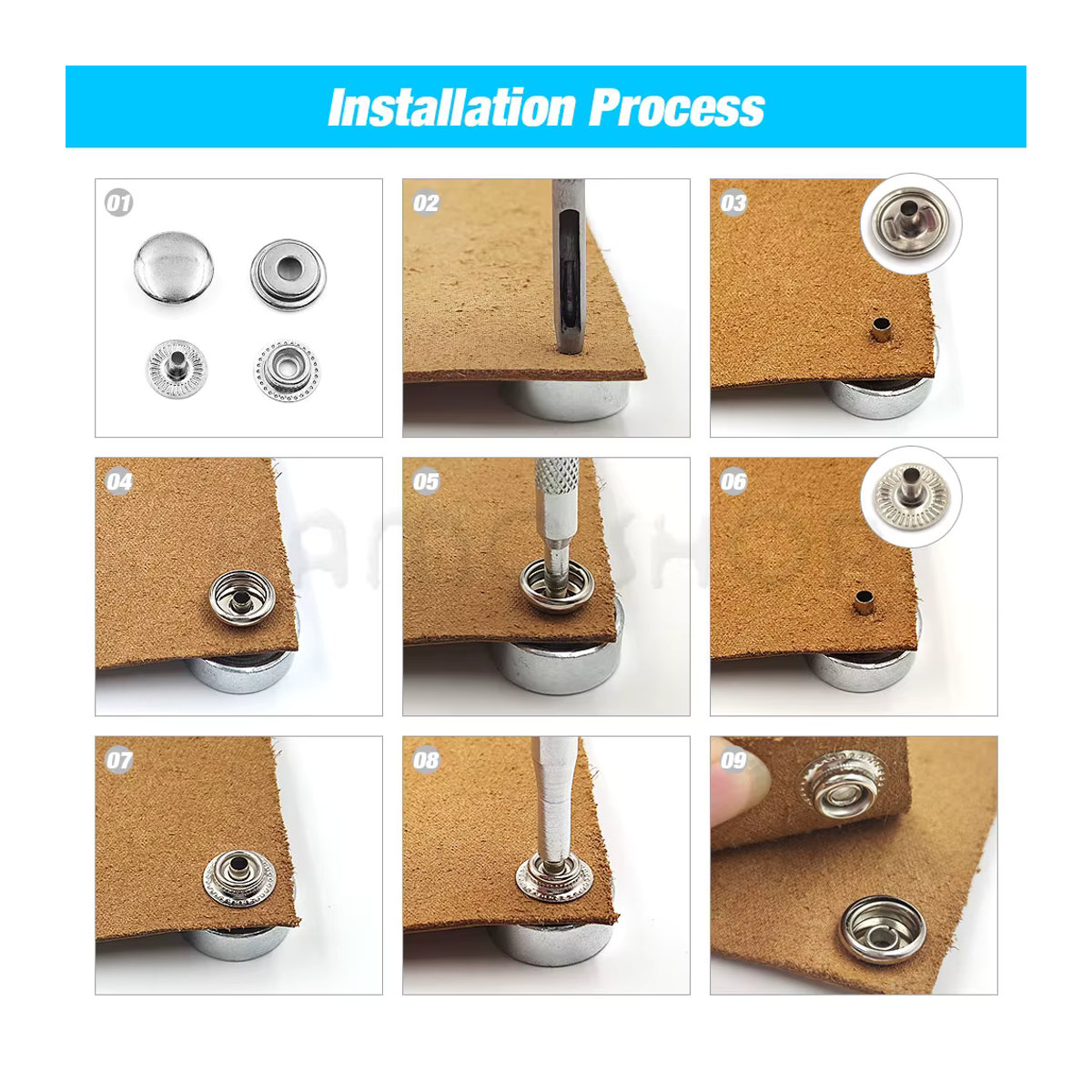 Installation Process

01

02

03

04

05

06

07

08

09