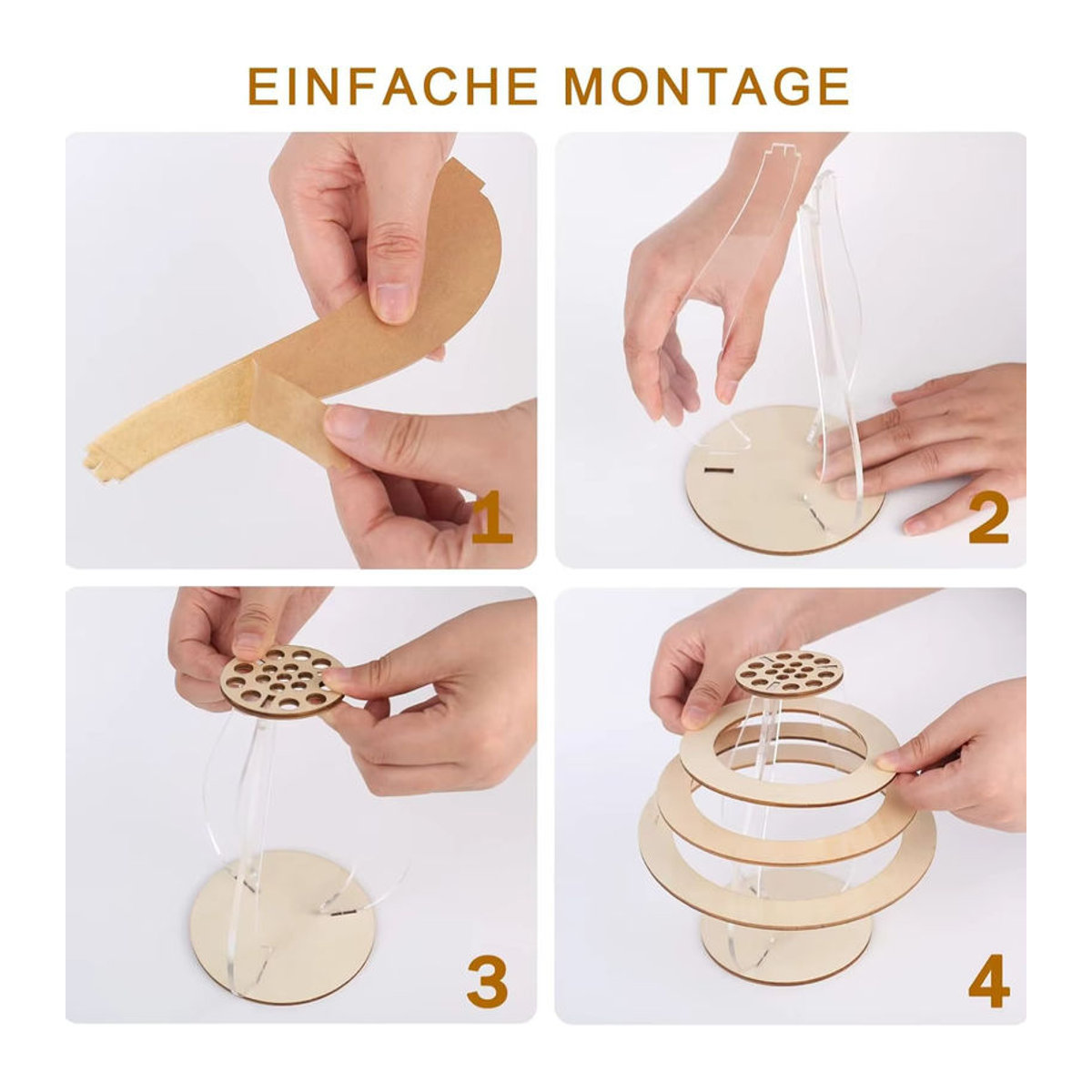 EINFACHE MONTAGE

1

2

3

4