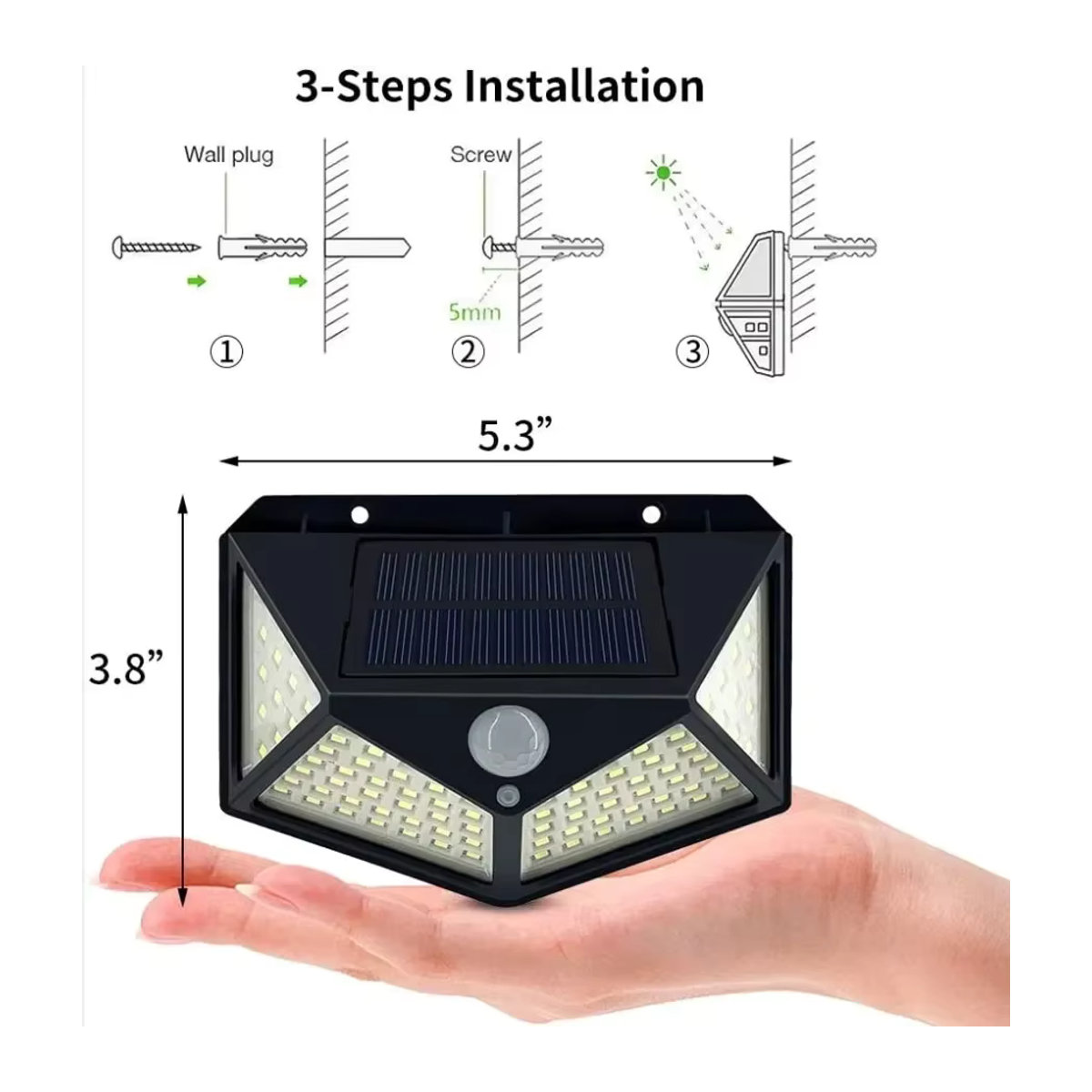 3-Steps Installation

Wall plug

①

Screw

5mm

②

③

5.3”

3.8”