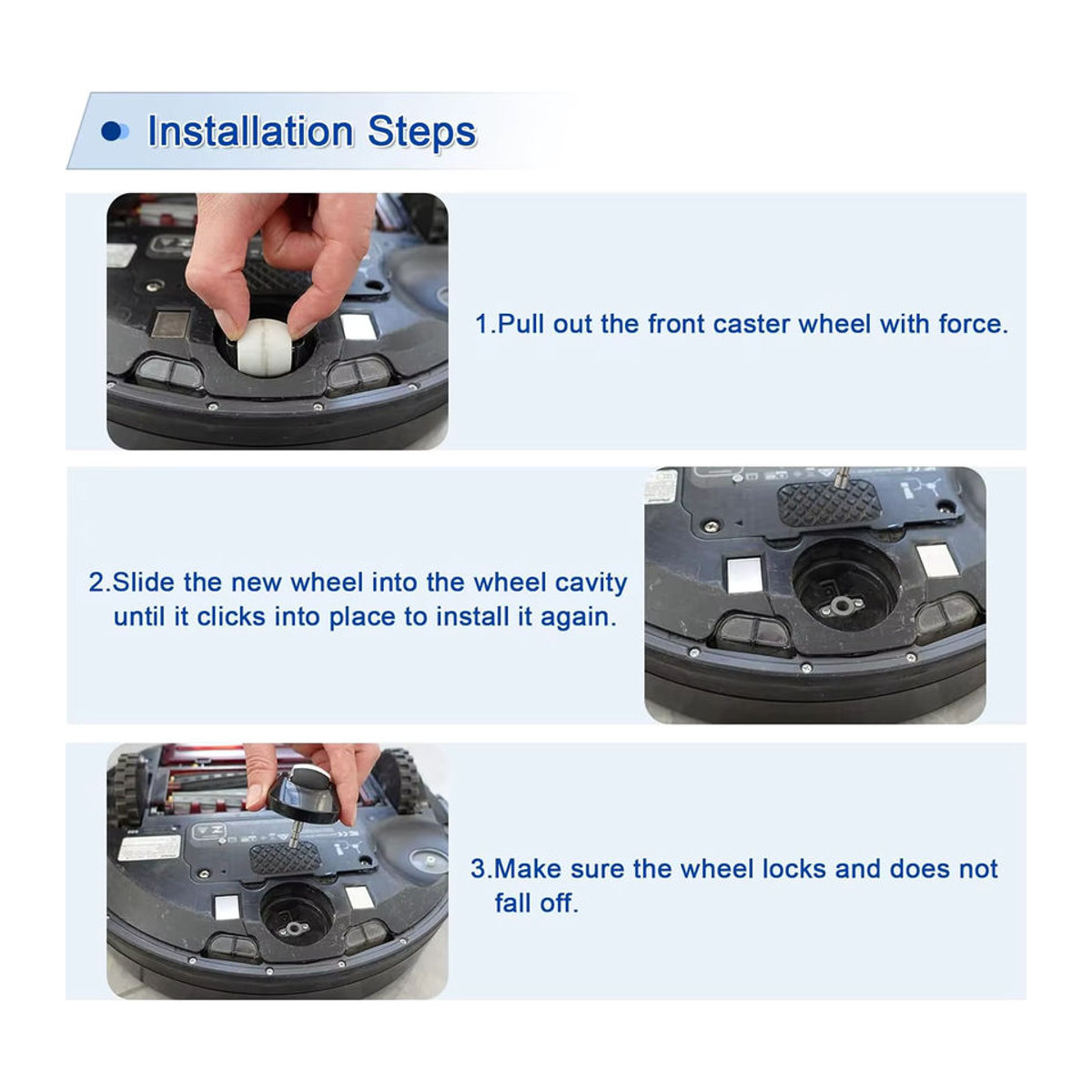 Installation Steps

1.Pull out the front caster wheel with force.

2.Slide the new wheel into the wheel cavity until it clicks into place to install it again.

3.Make sure the wheel locks and does not fall off.