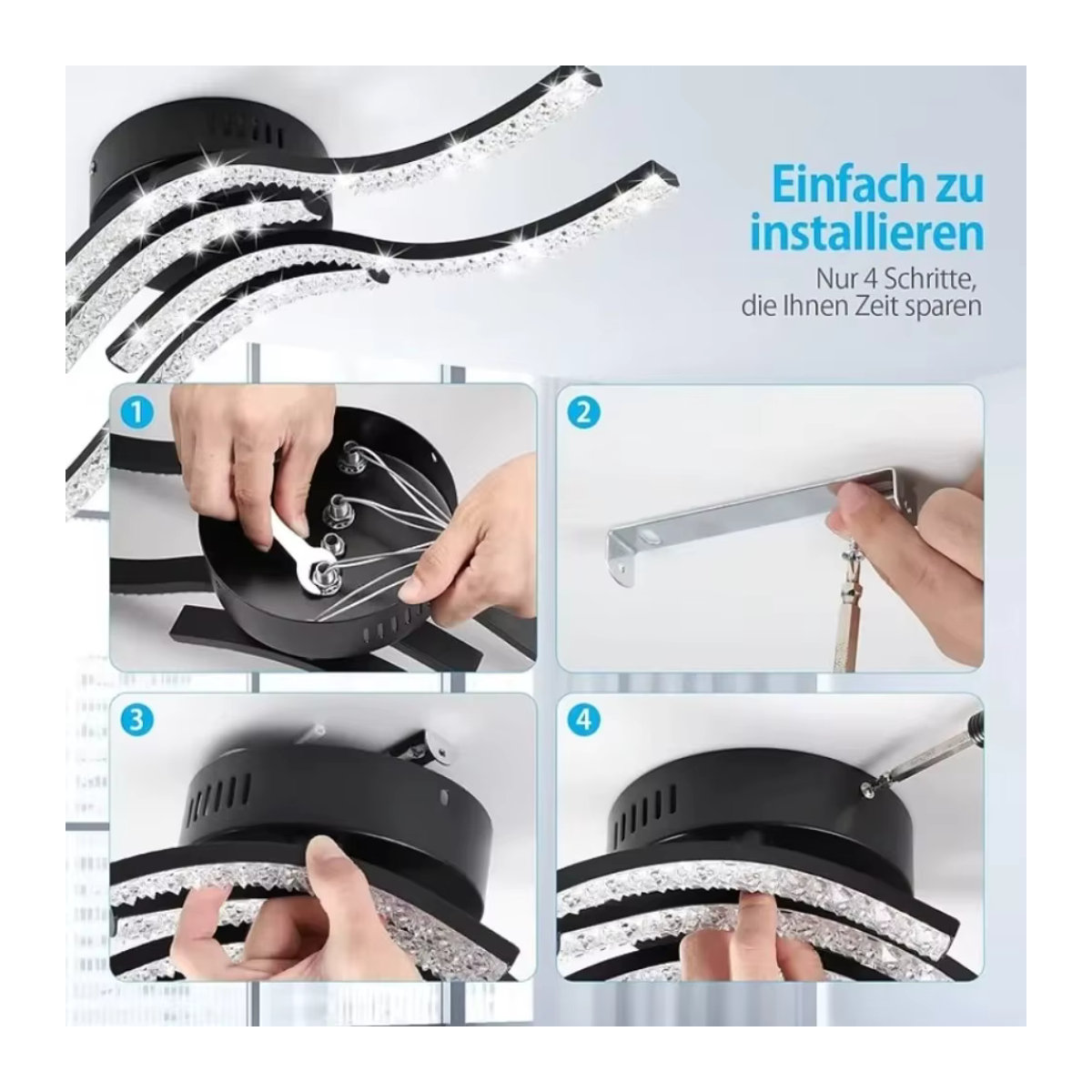 Einfach zu installieren

Nur 4 Schritte, die Ihnen Zeit sparen

1

2

3

4