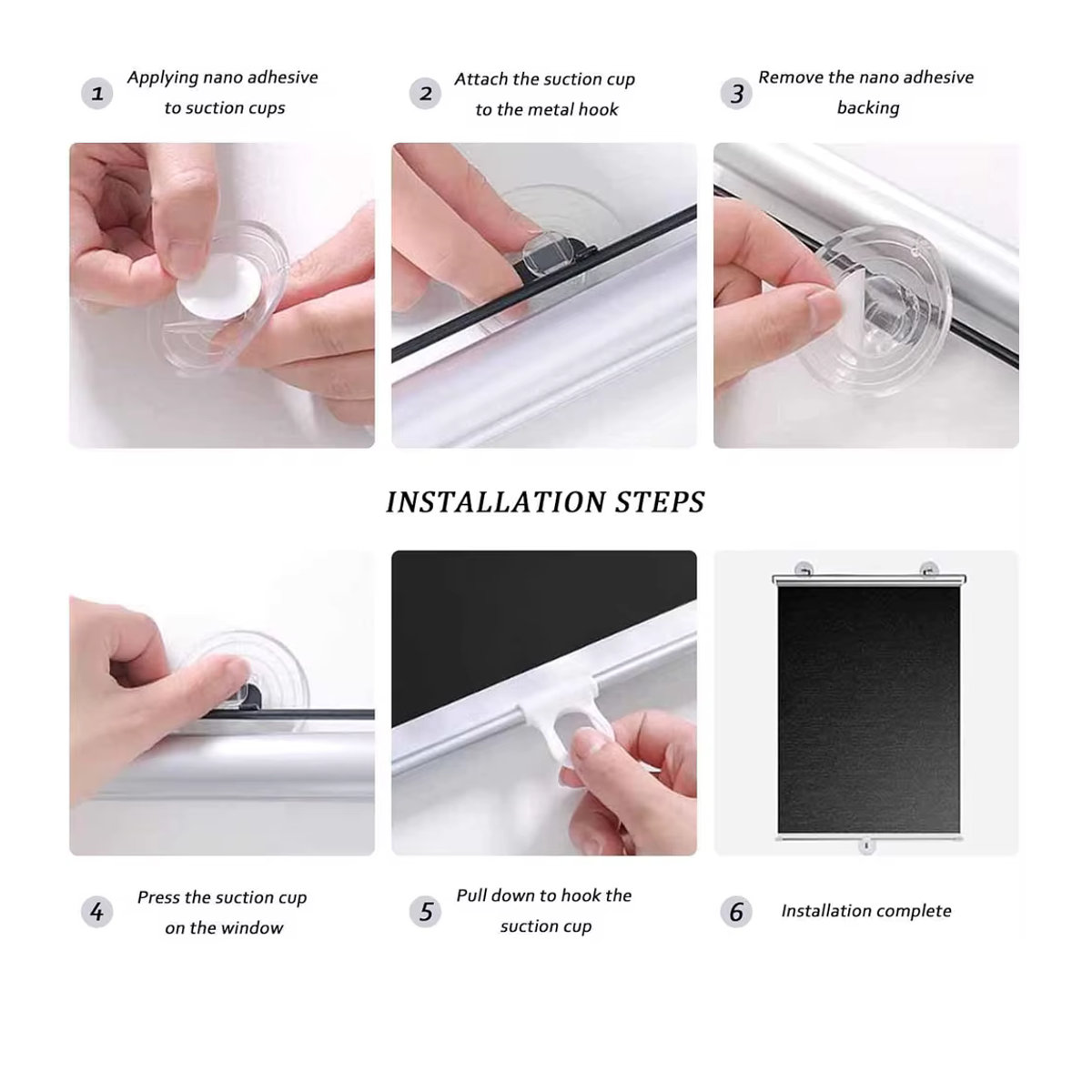 1 Applying nano adhesive to suction cups

2 Attach the suction cup to the metal hook

3 Remove the nano adhesive backing

INSTALLATION STEPS

4 Press the suction cup on the window

5 Pull down to hook the suction cup

6 Installation complete