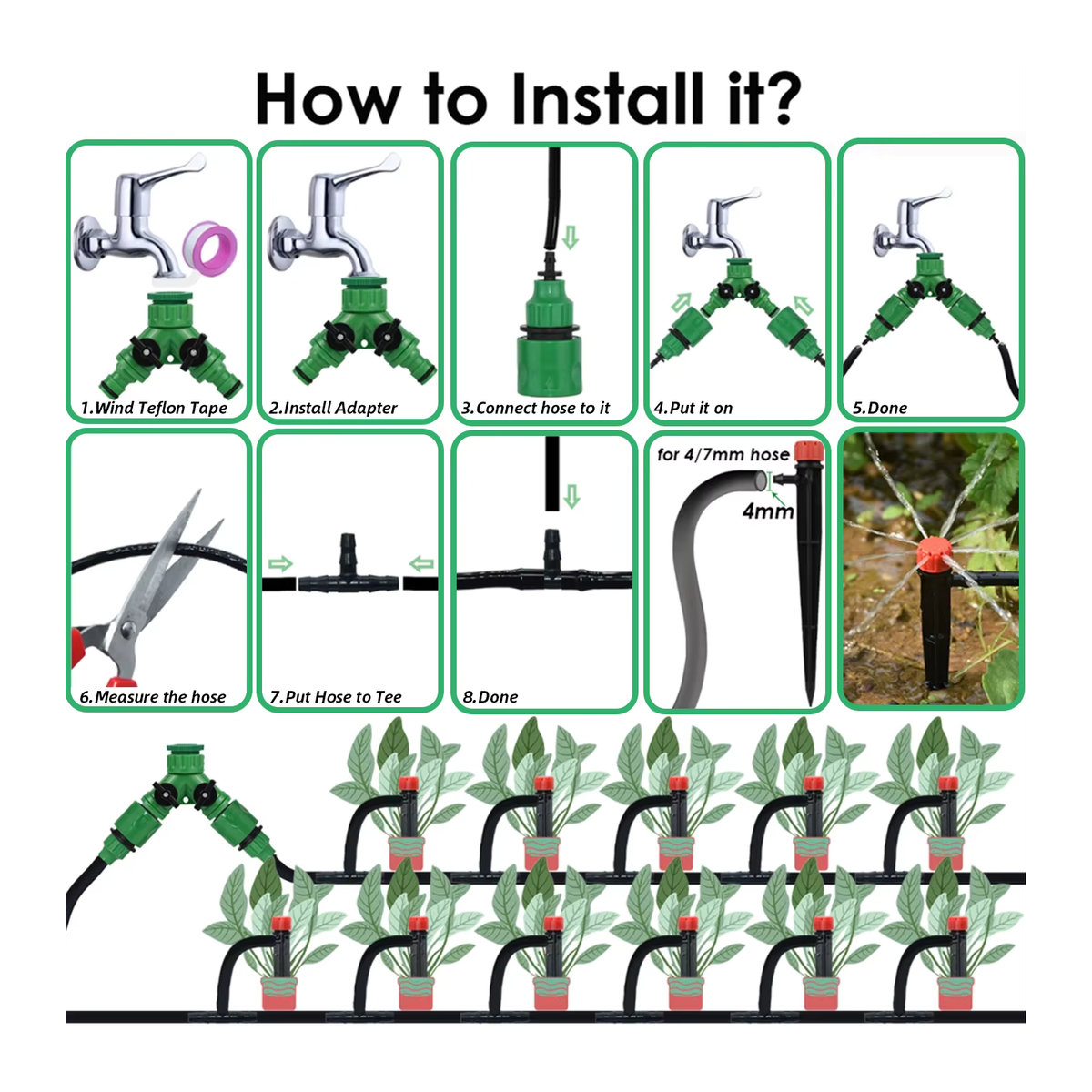 How to Install it?

1.Wind Teflon Tape

2.Install Adapter

3.Connect hose to it

4.Put it on

5.Done

6.Measure the hose

7.Put Hose to Tee

8.Done

for 4/7mm hose

4mm