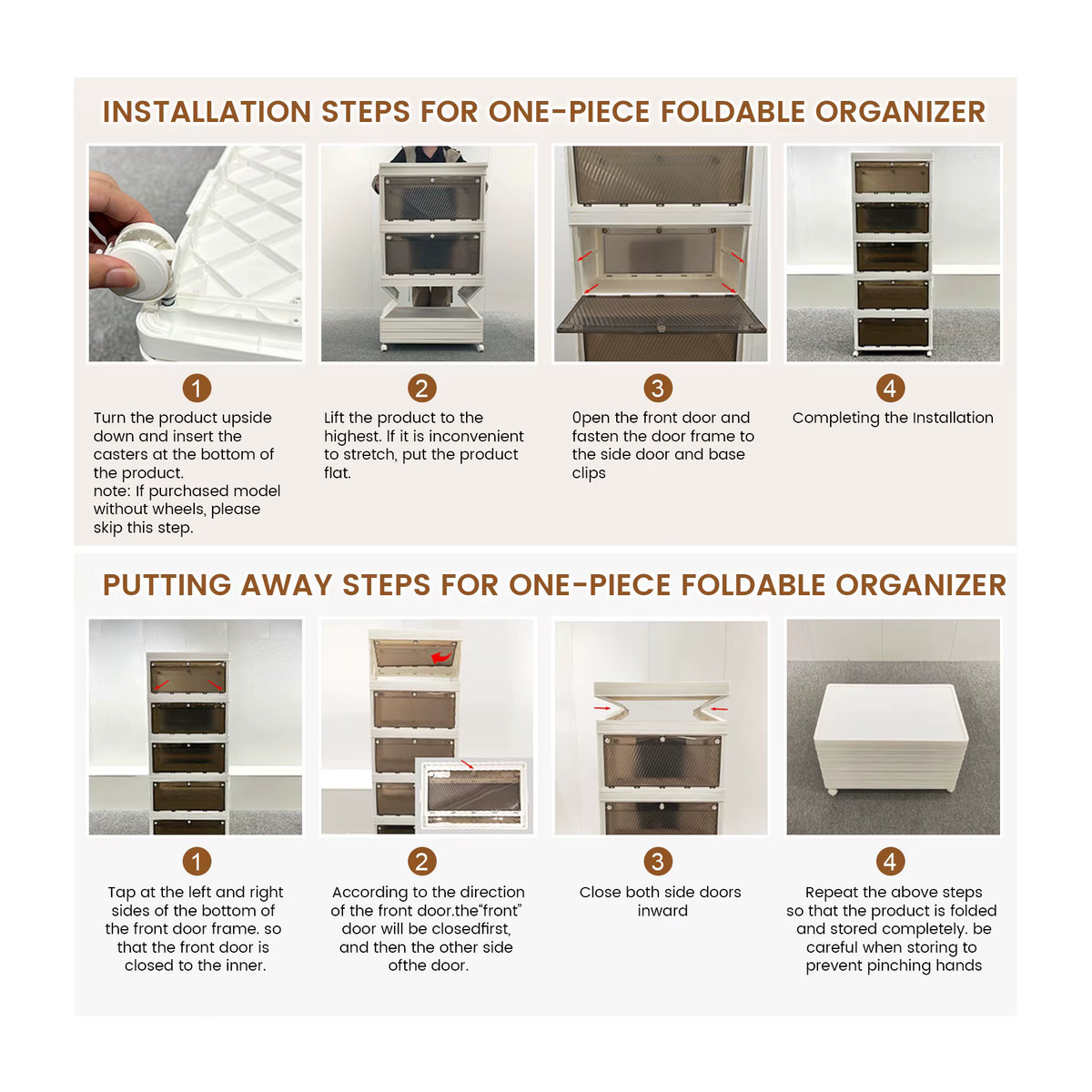 INSTALLATION STEPS FOR ONE-PIECE FOLDABLE ORGANIZER

1
Turn the product upside down and insert the casters at the bottom of the product.
note: If purchased model without wheels, please skip this step.

2
Lift the product to the highest. If it is inconvenient to stretch, put the product flat.

3
0pen the front door and fasten the door frame to the side door and base clips

4
Completing the Installation

PUTTING AWAY STEPS FOR ONE-PIECE FOLDABLE ORGANIZER

1
Tap at the left and right sides of the bottom of the front door frame. so that the front door is closed to the inner.

2
According to the direction of the front door.the"front" door will be closedfirst, and then the other side ofthe door.

3
Close both side doors inward

4
Repeat the above steps so that the product is folded and stored completely. be careful when storing to prevent pinching hands