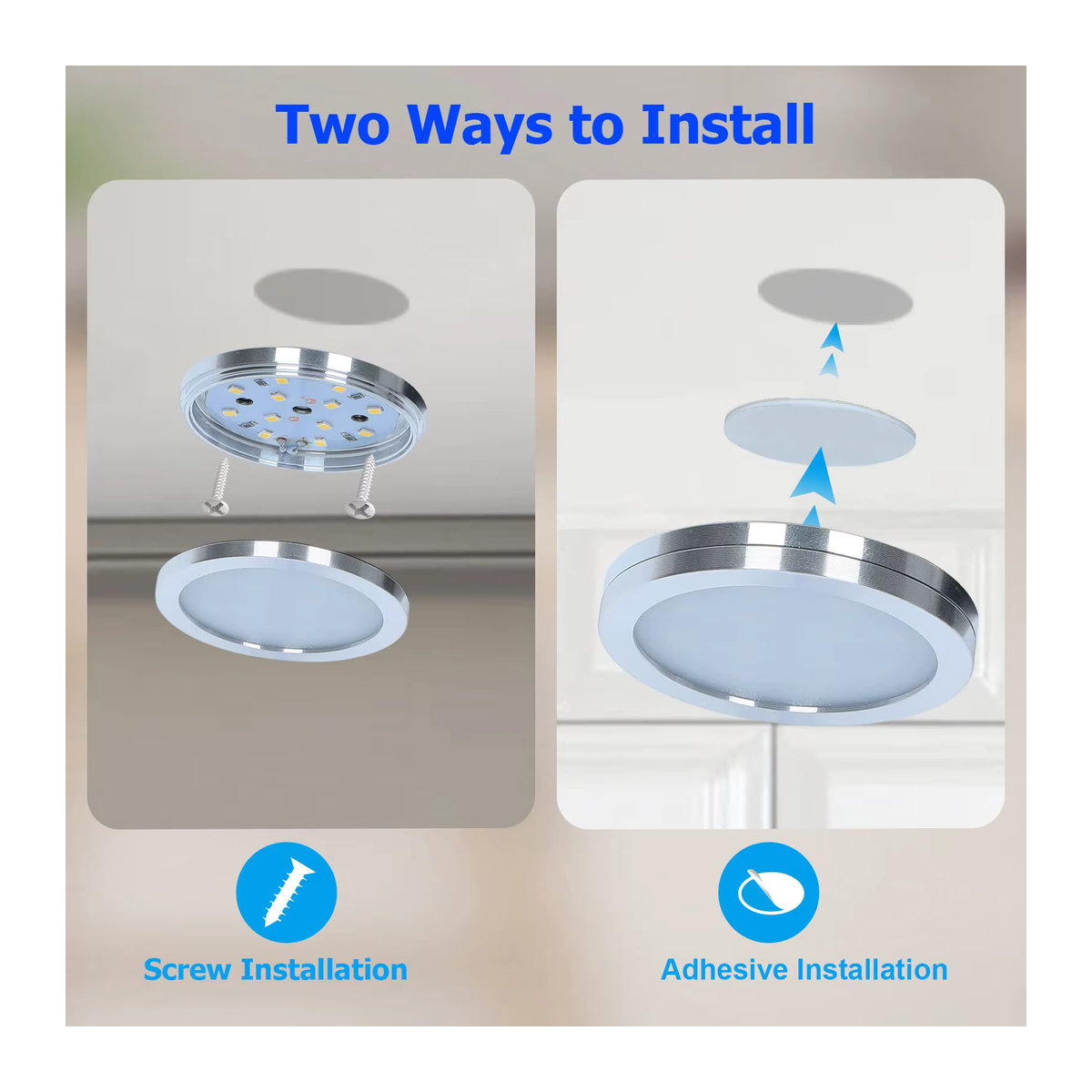 Two Ways to Install

Screw Installation

Adhesive Installation