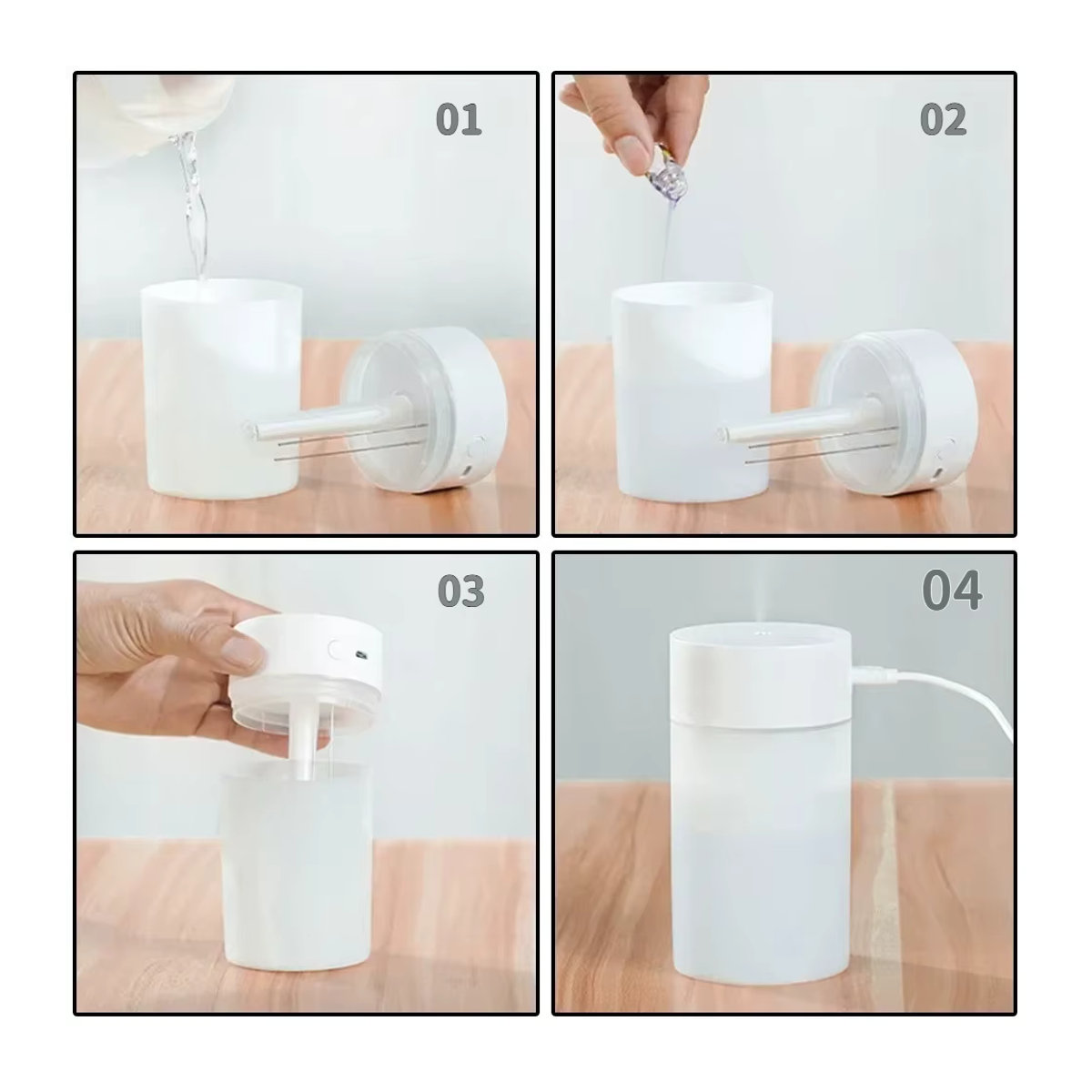 01

02

03

04