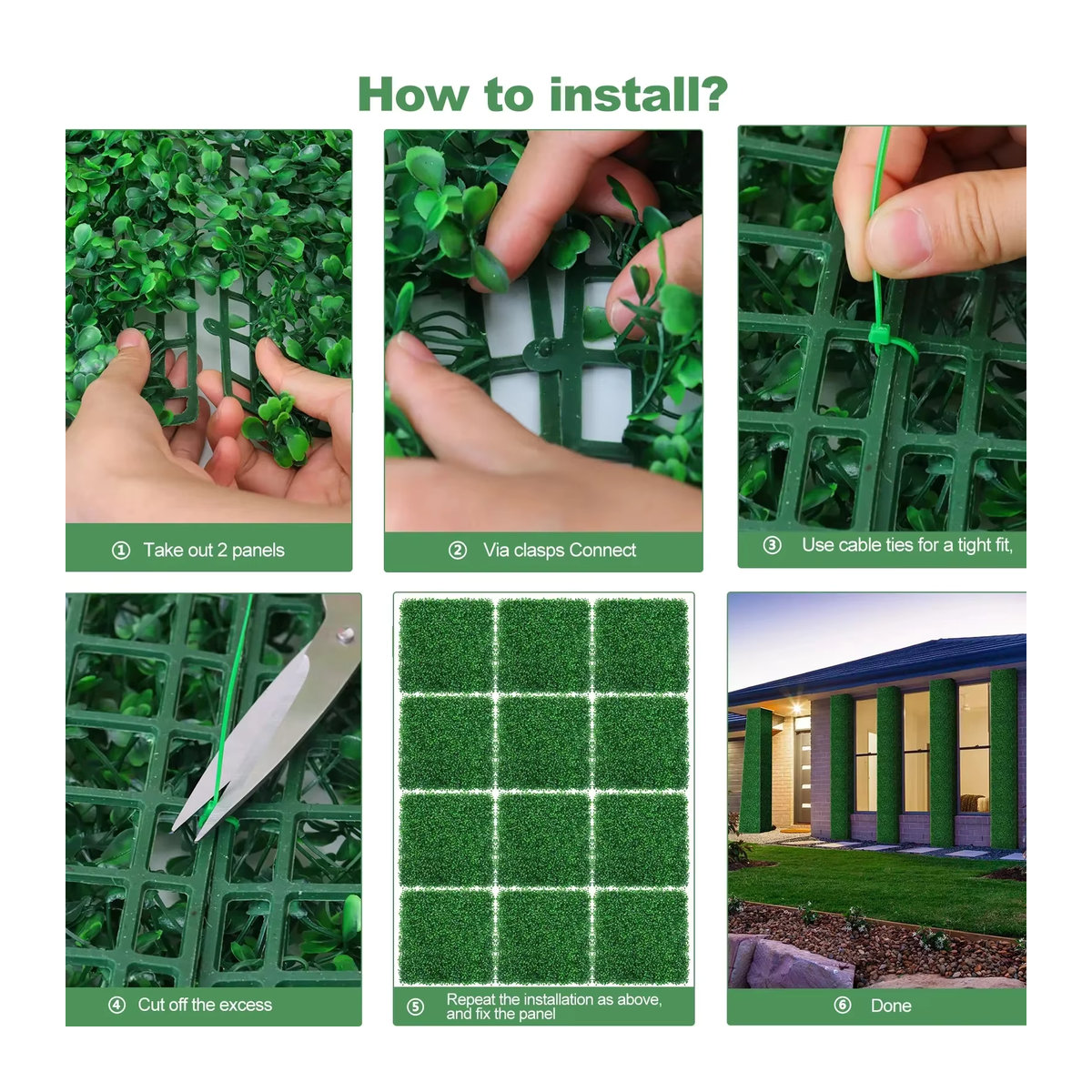 How to install?

① Take out 2 panels

② Via clasps Connect

③ Use cable ties for a tight fit,

④ Cut off the excess

⑤ Repeat the installation as above, and fix the panel

⑥ Done