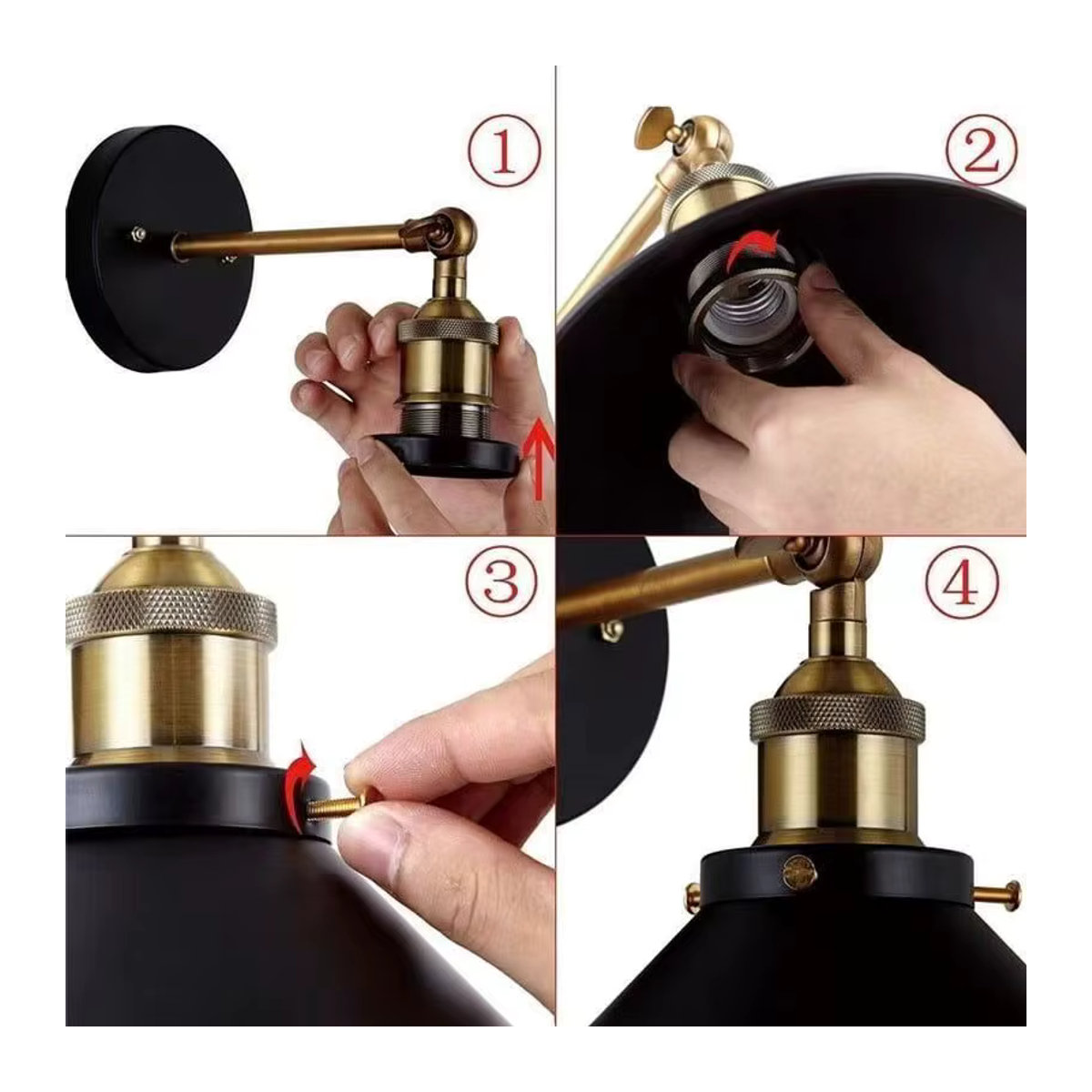 ①

②

③

④